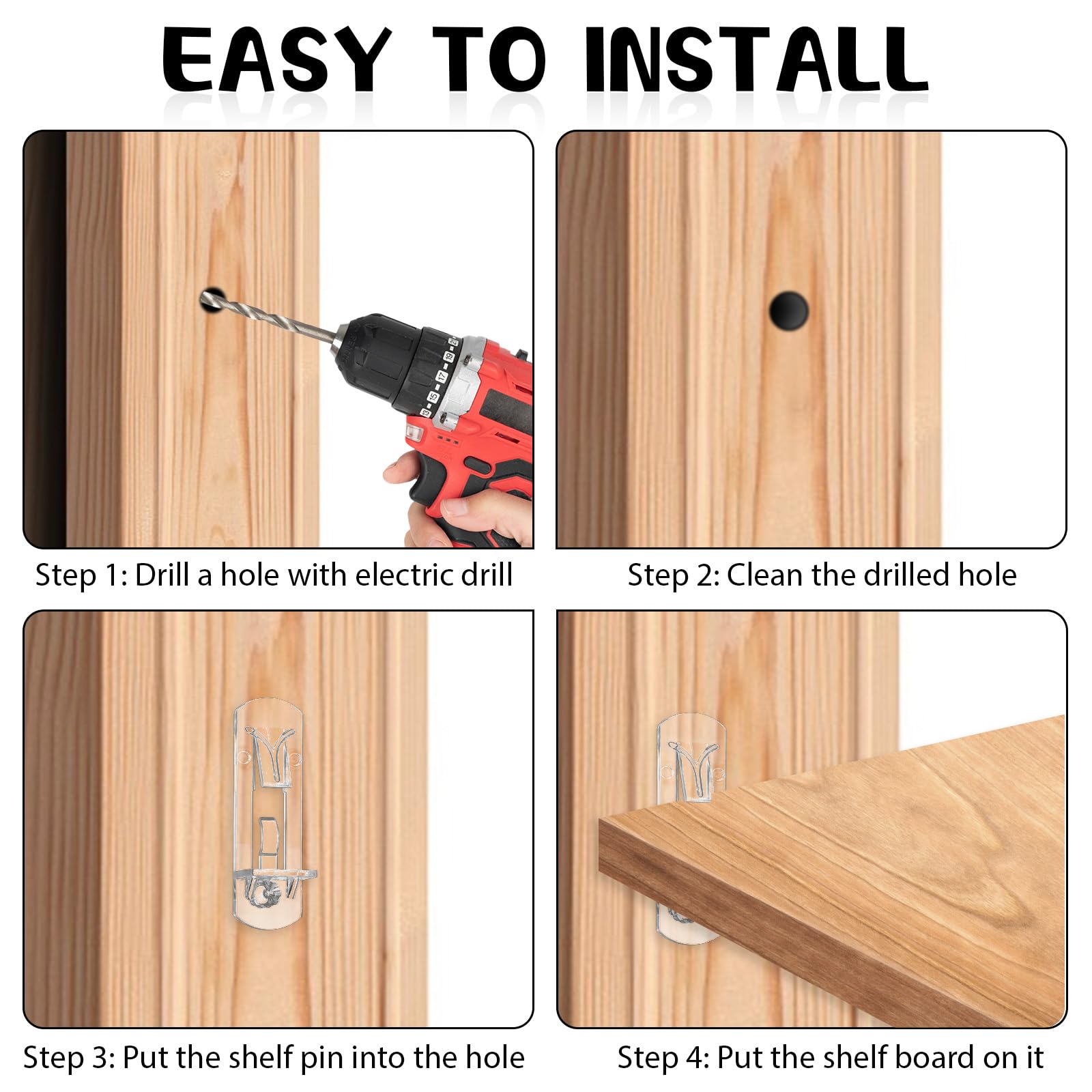 EASY TO INSTALL

Step 1: Drill a hole with electric drill

Step 2: Clean the drilled hole

Step 3: Put the shelf pin into the hole

Step 4: Put the shelf board on it