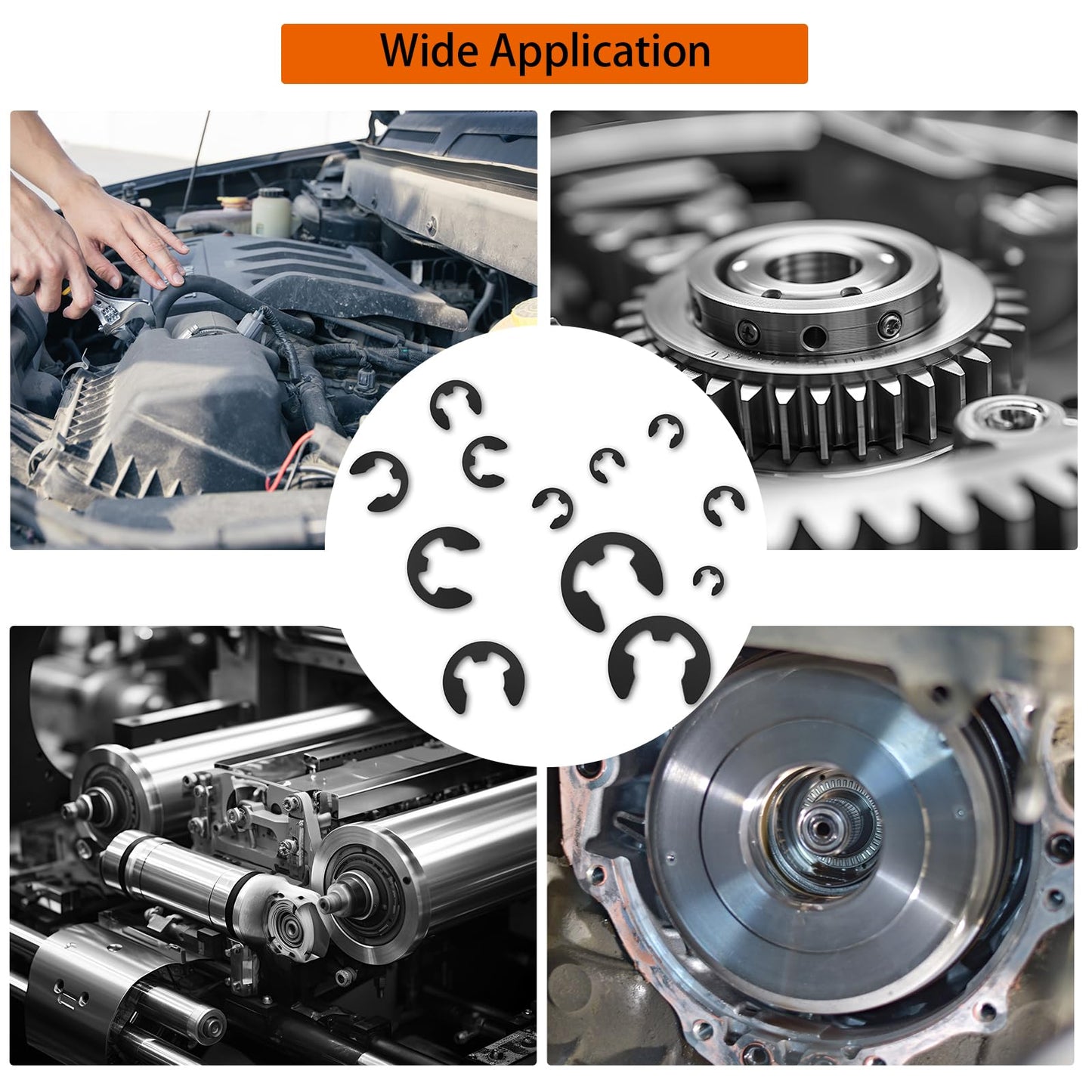 Wide Application