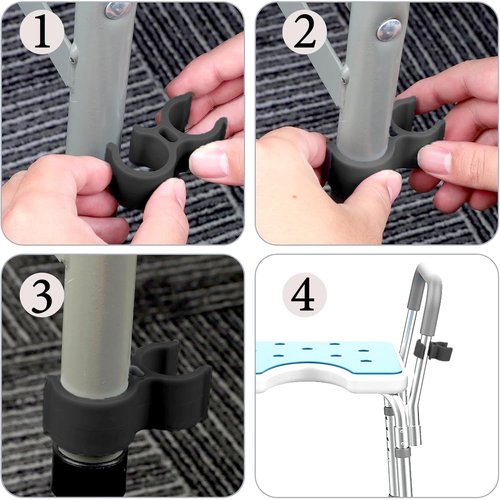 1

2

3

4