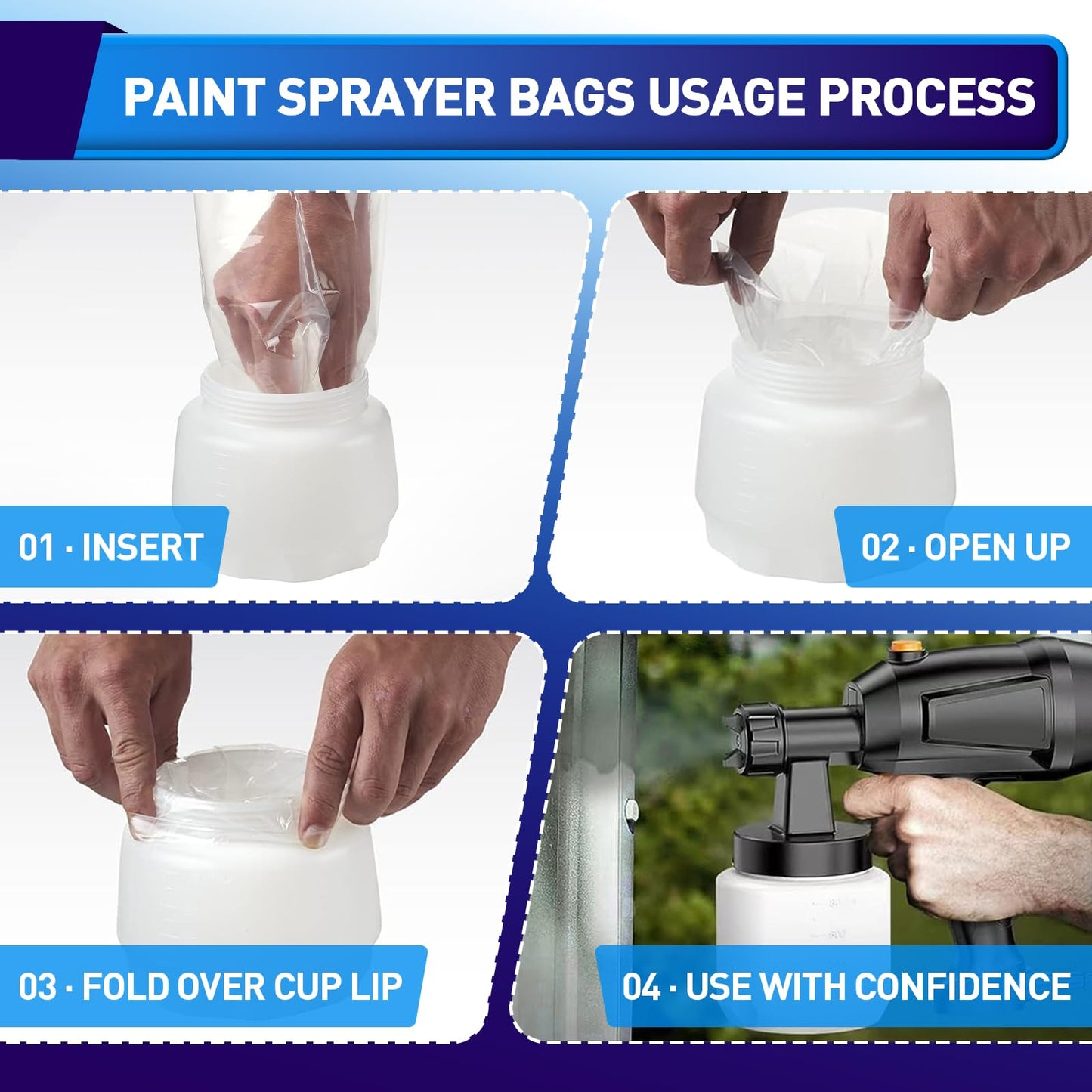 PAINT SPRAYER BAGS USAGE PROCESS

01 · INSERT

02 · OPEN UP

03 · FOLD OVER CUP LIP

04 · USE WITH CONFIDENCE