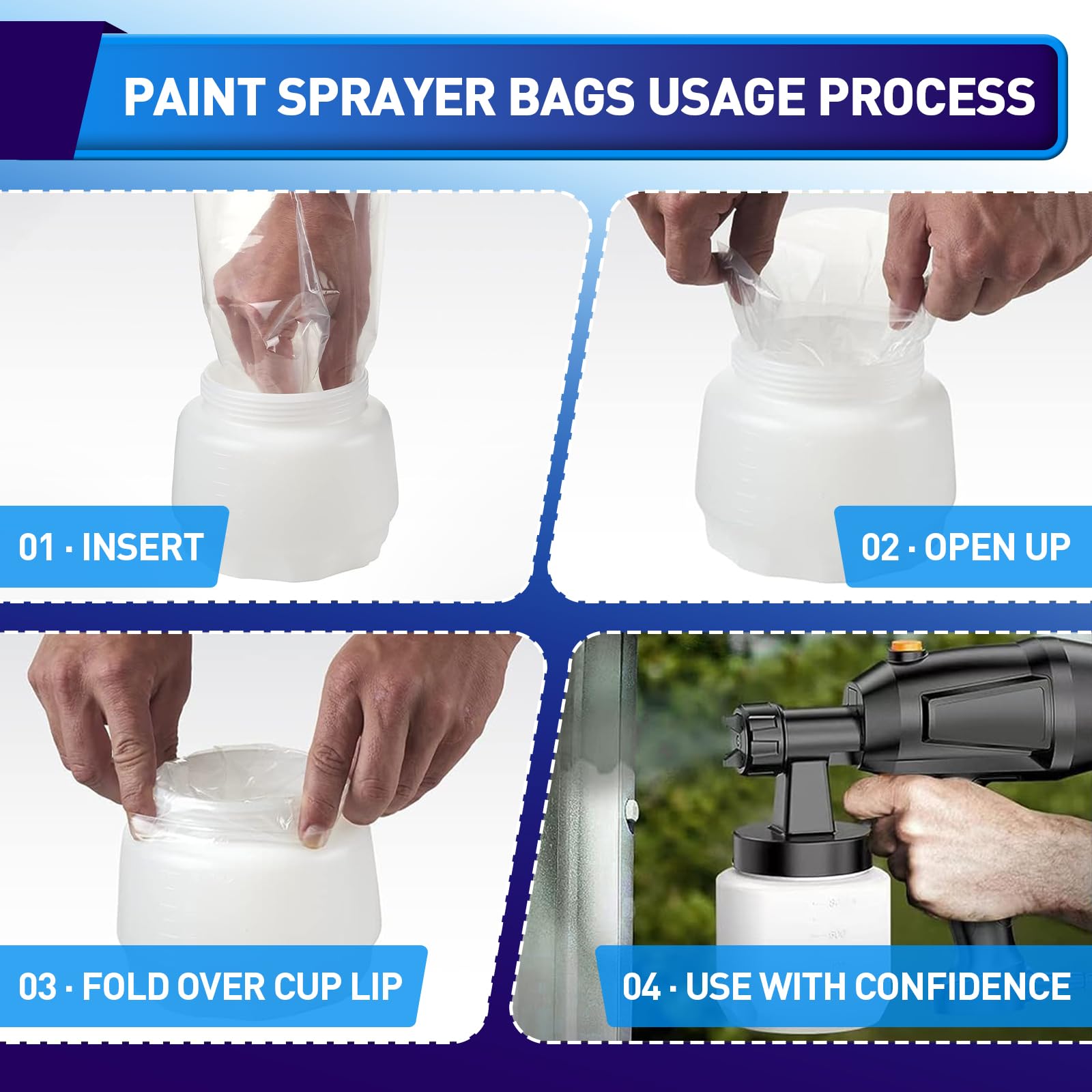 PAINT SPRAYER BAGS USAGE PROCESS

01 · INSERT

02 · OPEN UP

03 · FOLD OVER CUP LIP

04 · USE WITH CONFIDENCE