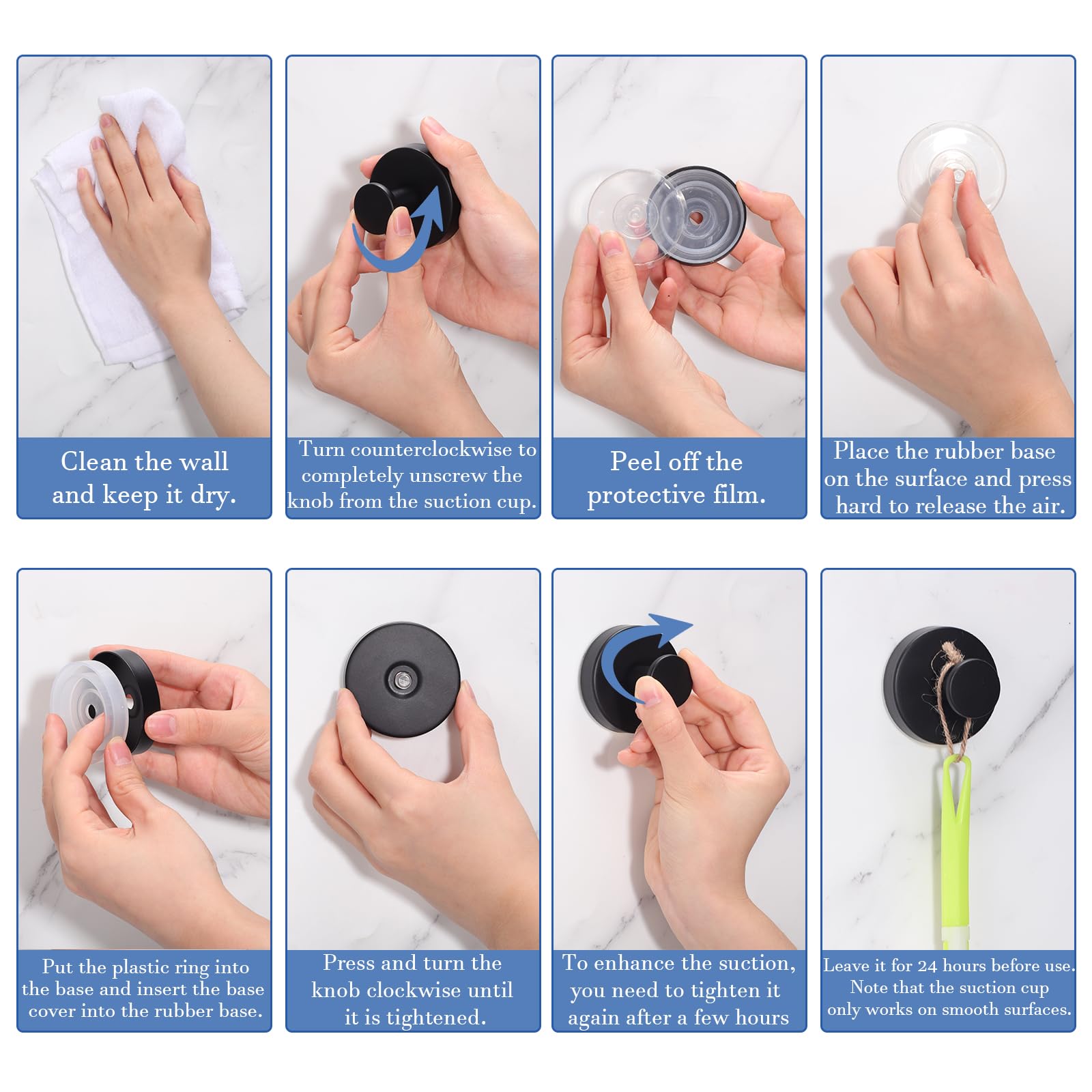 Clean the wall and keep it dry.

Turn counterclockwise to completely unscrew the knob from the suction cup.

Peel off the protective film.

Place the rubber base on the surface and press hard to release the air.

Put the plastic ring into the base and insert the base cover into the rubber base.

Press and turn the knob clockwise until it is tightened.

To enhance the suction, you need to tighten it again after a few hours

Leave it for 24 hours before use. Note that the suction cup only works on smooth surfaces.