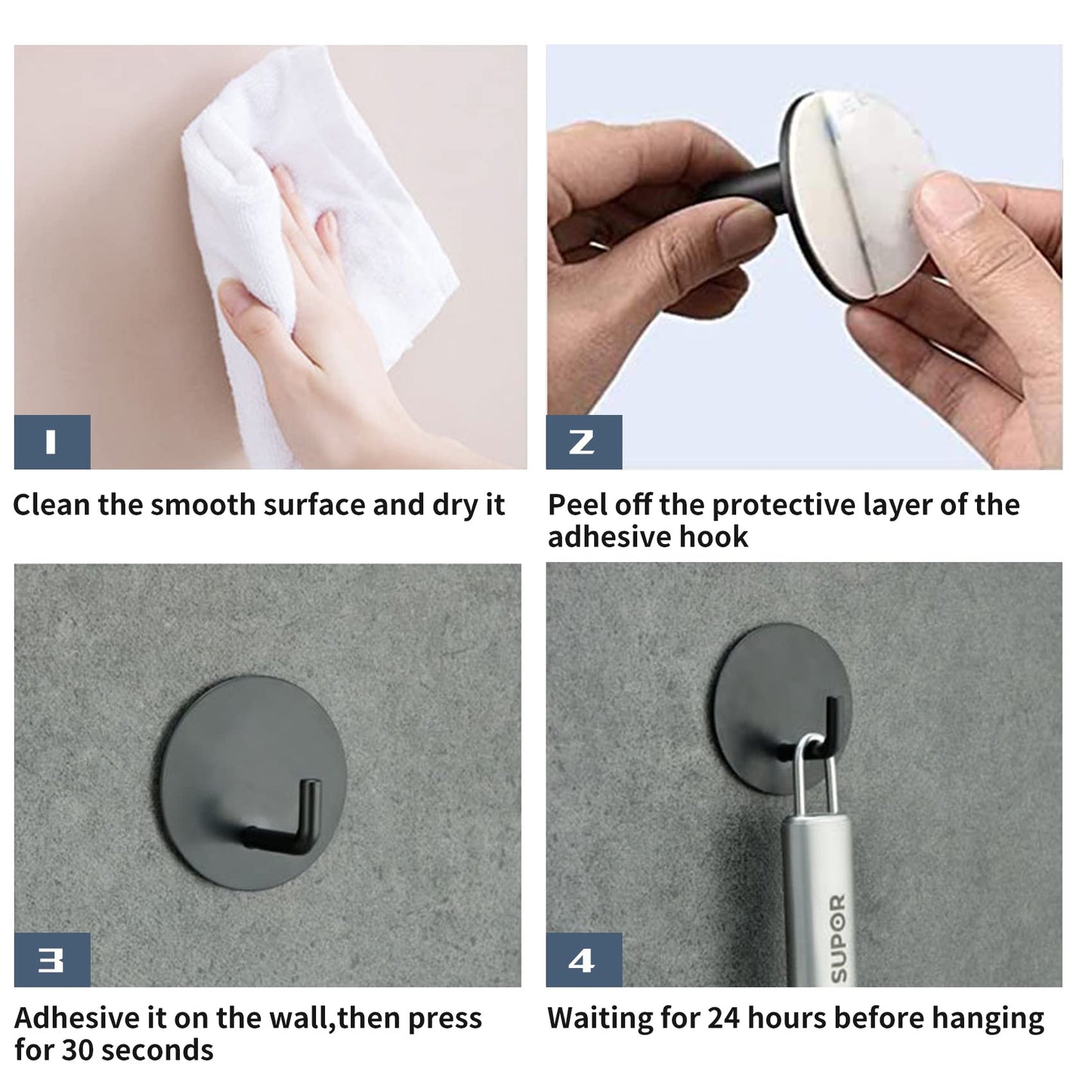 1

Clean the smooth surface and dry it

2

Peel off the protective layer of the adhesive hook

3

Adhesive it on the wall,then press for 30 seconds

4

SUPOR

Waiting for 24 hours before hanging