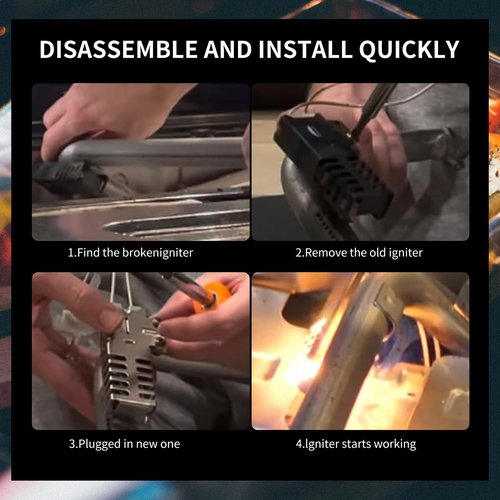 DISASSEMBLE AND INSTALL QUICKLY

1.Find the brokenigniter

2.Remove the old igniter

3.Plugged in new one

4.Igniter starts working