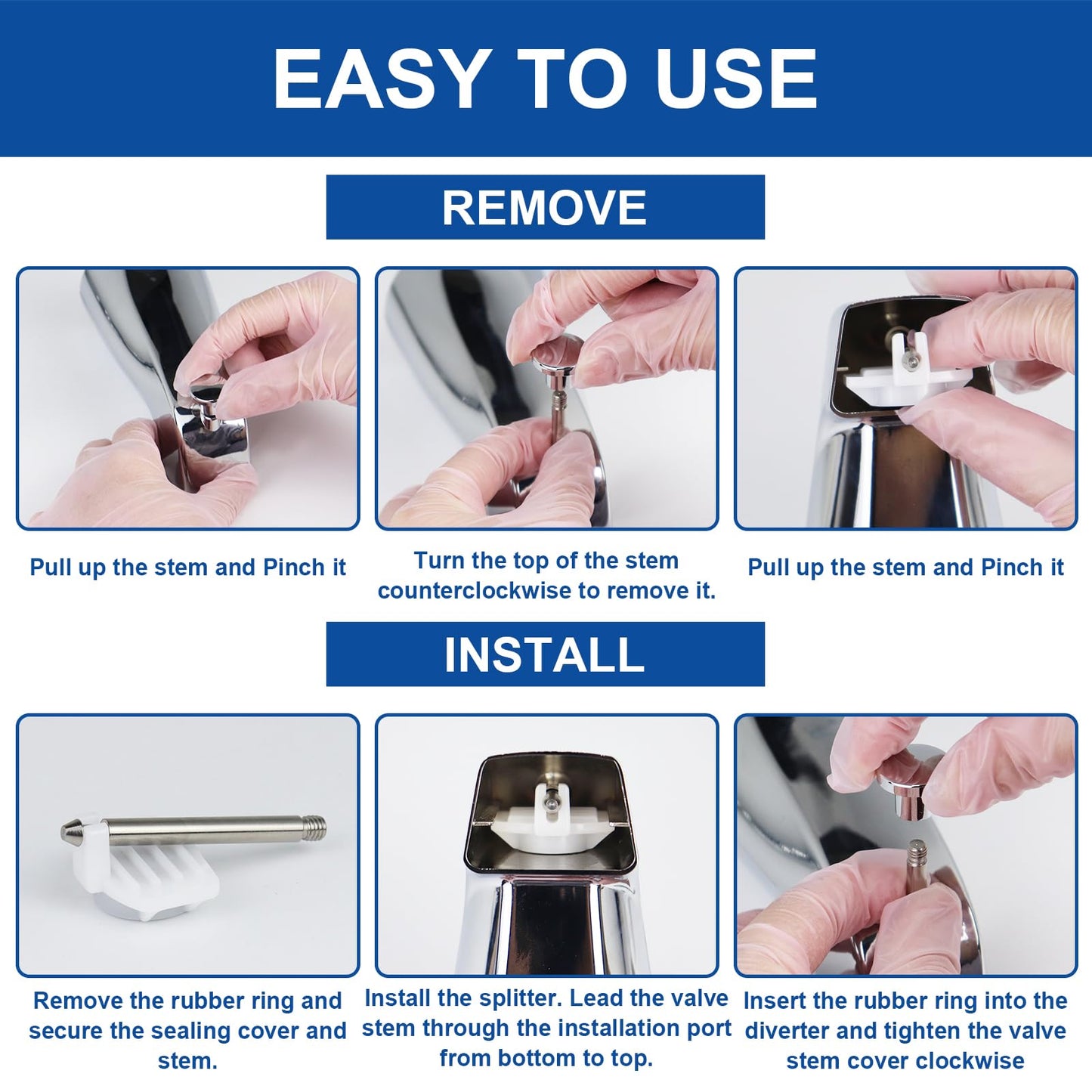 EASY TO USE

REMOVE

Pull up the stem and Pinch it

Turn the top of the stem counterclockwise to remove it.

Pull up the stem and Pinch it

INSTALL

Remove the rubber ring and secure the sealing cover and stem.

Install the splitter. Lead the valve stem through the installation port from bottom to top.

Insert the rubber ring into the diverter and tighten the valve stem cover clockwise