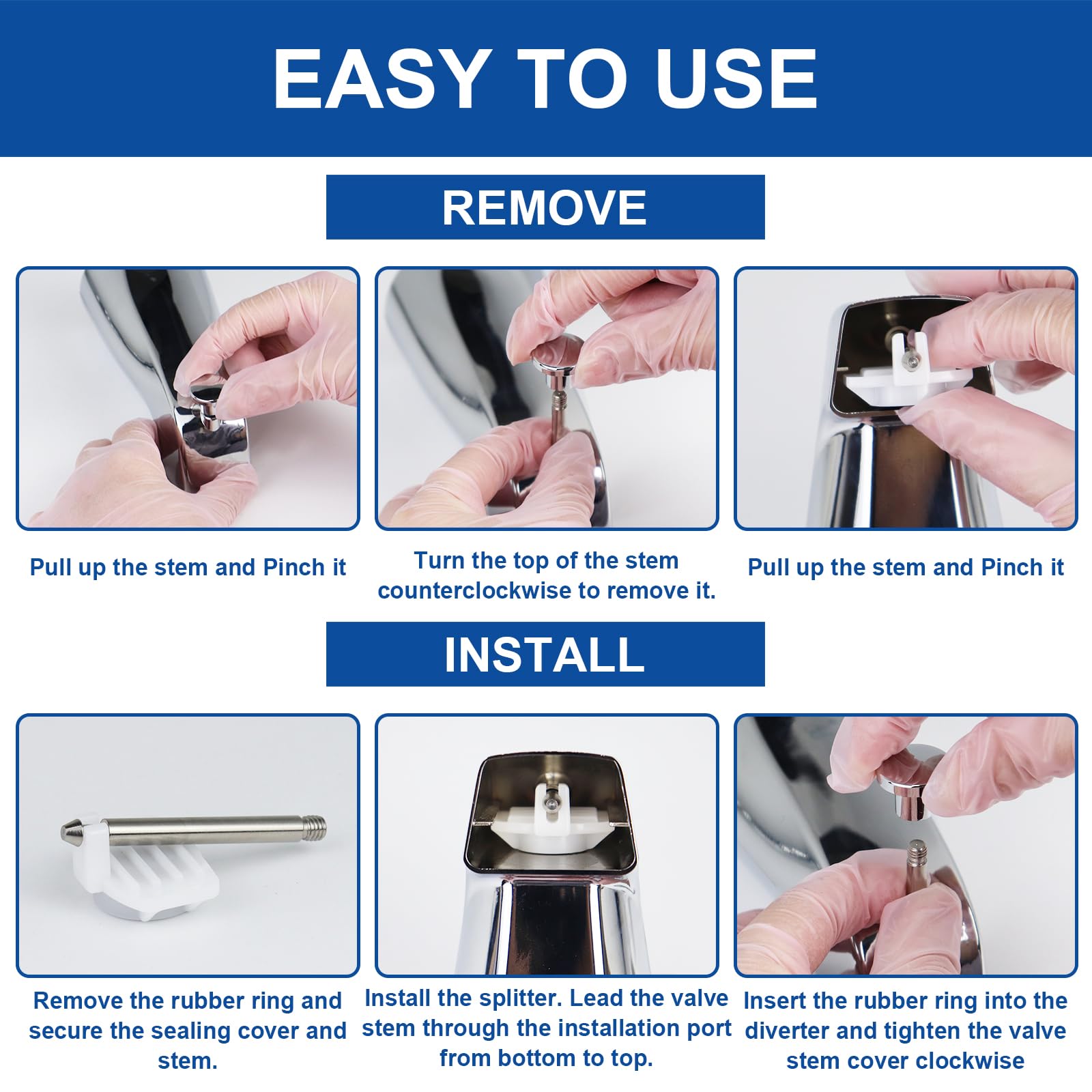 EASY TO USE

REMOVE

Pull up the stem and Pinch it

Turn the top of the stem counterclockwise to remove it.

Pull up the stem and Pinch it

INSTALL

Remove the rubber ring and secure the sealing cover and stem.

Install the splitter. Lead the valve stem through the installation port from bottom to top.

Insert the rubber ring into the diverter and tighten the valve stem cover clockwise