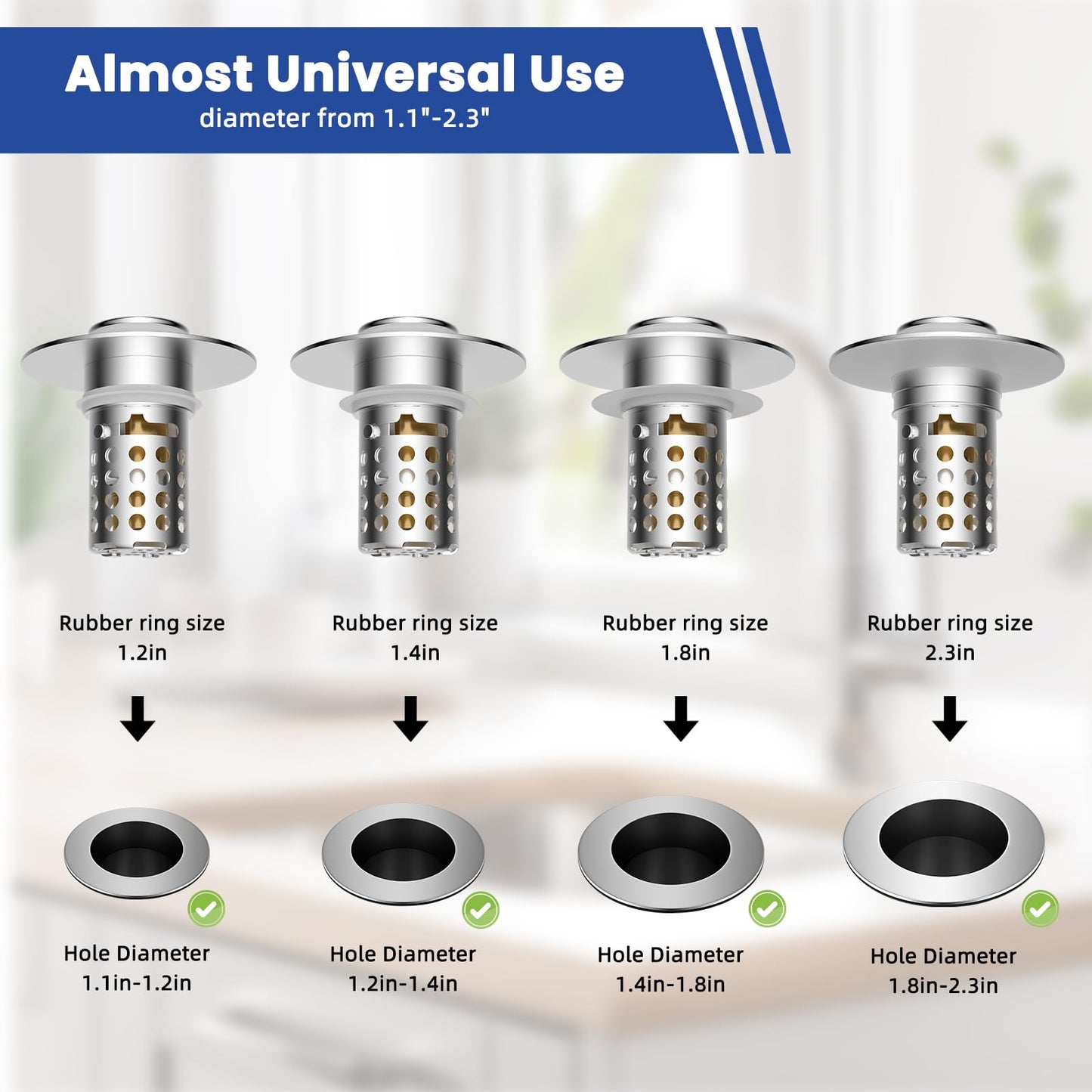 Almost Universal Use
diameter from 1.1"-2.3"

Rubber ring size
1.2in

Rubber ring size
1.4in

Rubber ring size
1.8in

Rubber ring size
2.3in

Hole Diameter
1.1in-1.2in

Hole Diameter
1.2in-1.4in

Hole Diameter
1.4in-1.8in

Hole Diameter
1.8in-2.3in