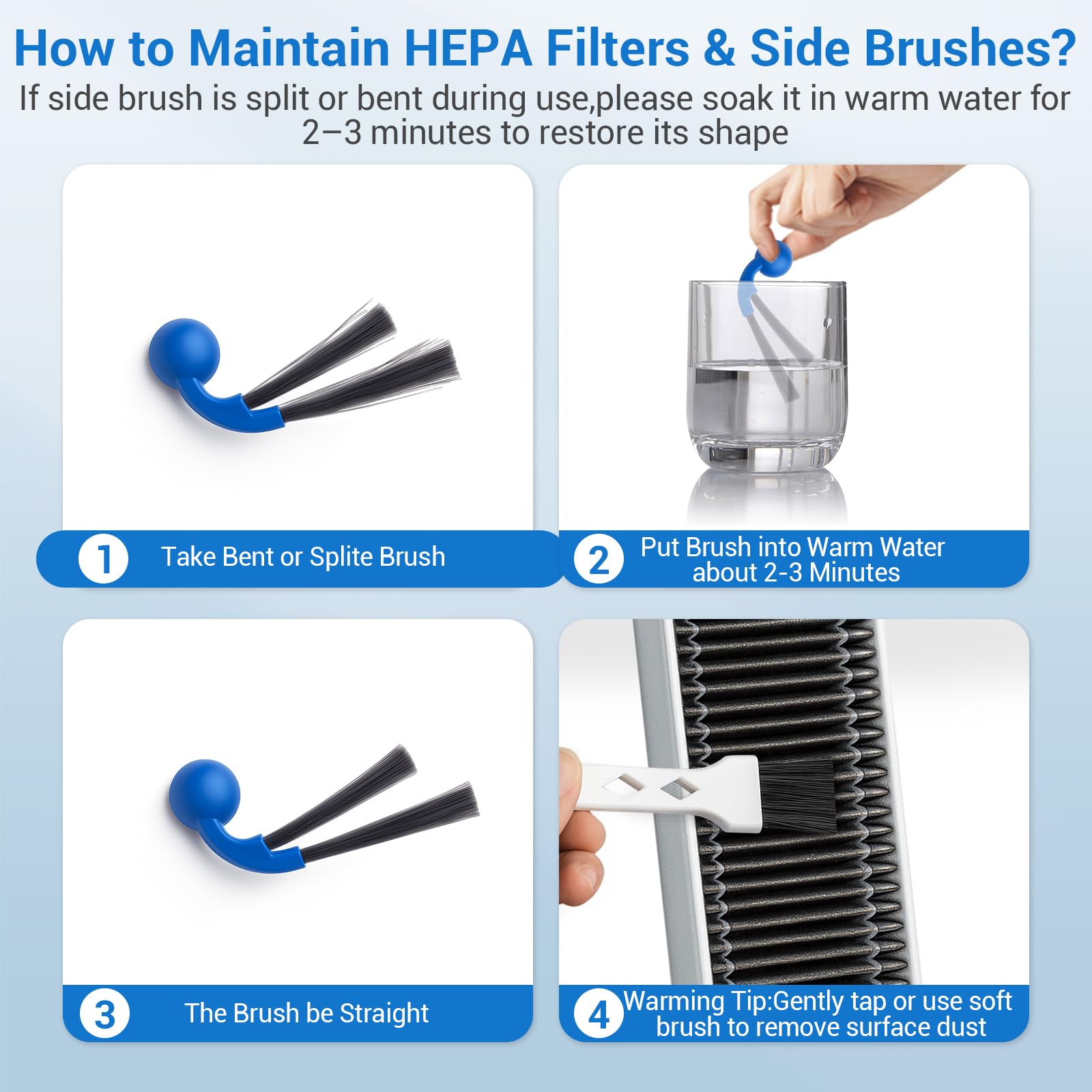 How to Maintain HEPA Filters & Side Brushes?

If side brush is split or bent during use,please soak it in warm water for 2–3 minutes to restore its shape

1 Take Bent or Splite Brush

2 Put Brush into Warm Water about 2-3 Minutes

3 The Brush be Straight

4 Warming Tip:Gently tap or use soft brush to remove surface dust