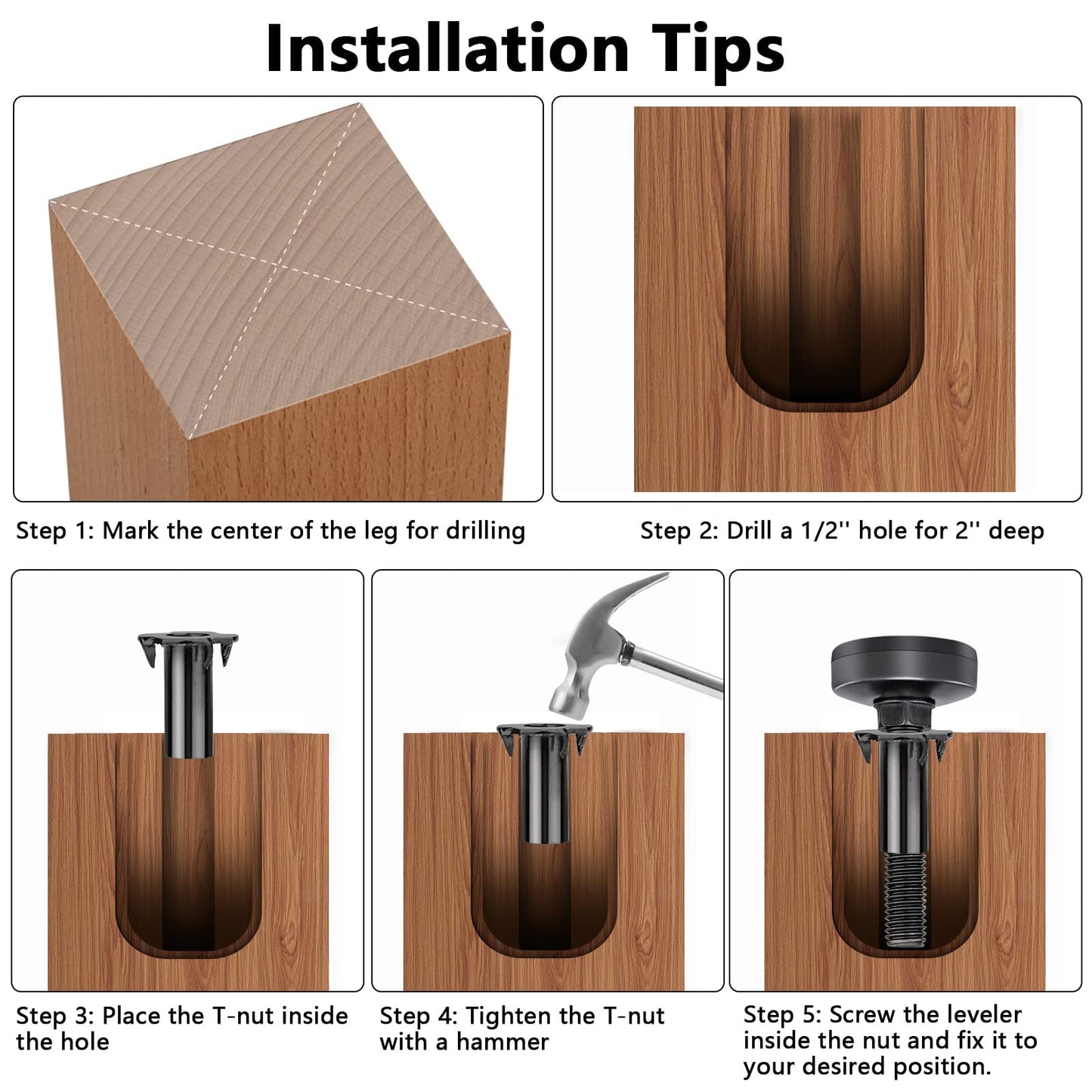 Installation Tips

Step 1: Mark the center of the leg for drilling

Step 2: Drill a 1/2'' hole for 2'' deep

Step 3: Place the T-nut inside the hole

Step 4: Tighten the T-nut with a hammer

Step 5: Screw the leveler inside the nut and fix it to your desired position.