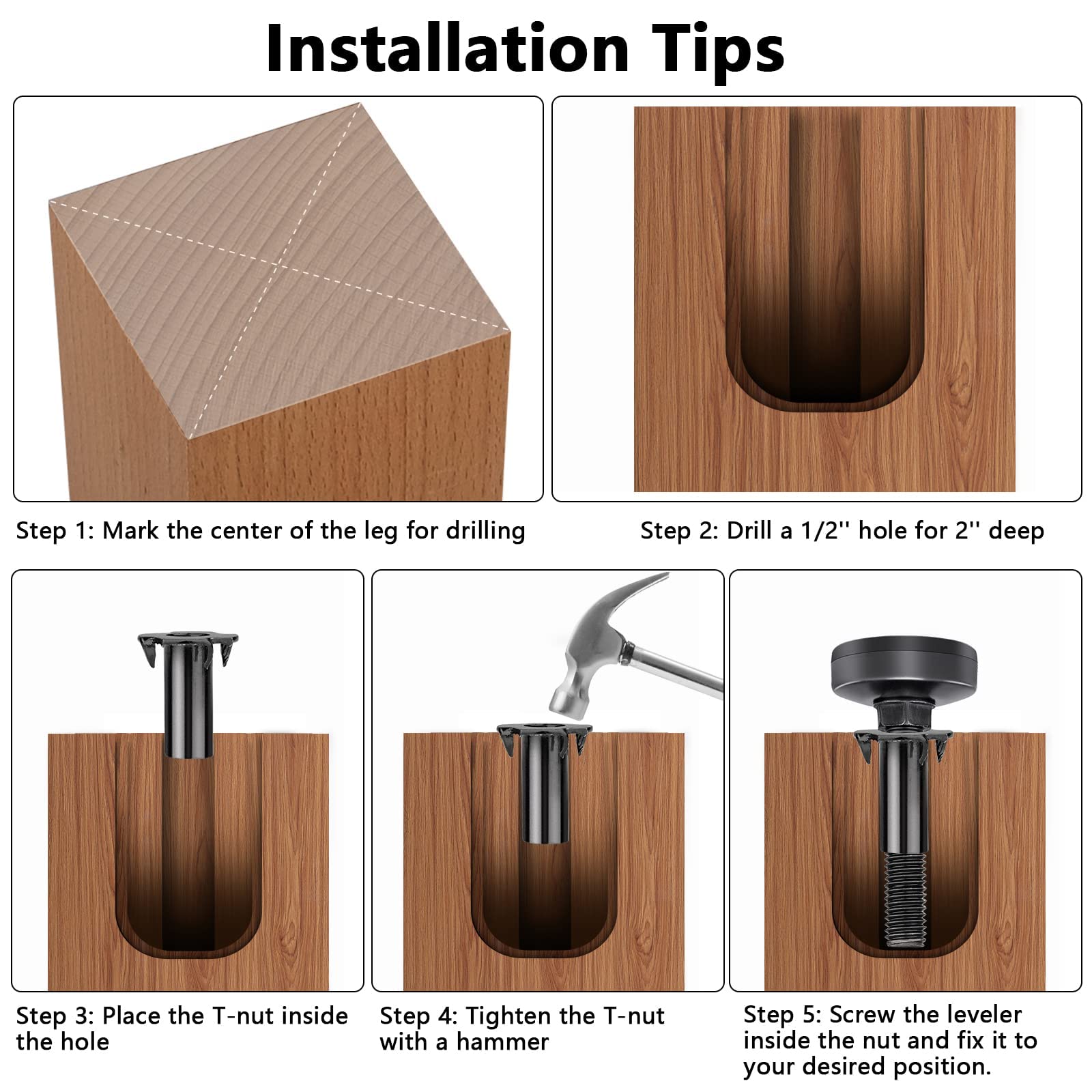 Installation Tips

Step 1: Mark the center of the leg for drilling

Step 2: Drill a 1/2'' hole for 2'' deep

Step 3: Place the T-nut inside the hole

Step 4: Tighten the T-nut with a hammer

Step 5: Screw the leveler inside the nut and fix it to your desired position.