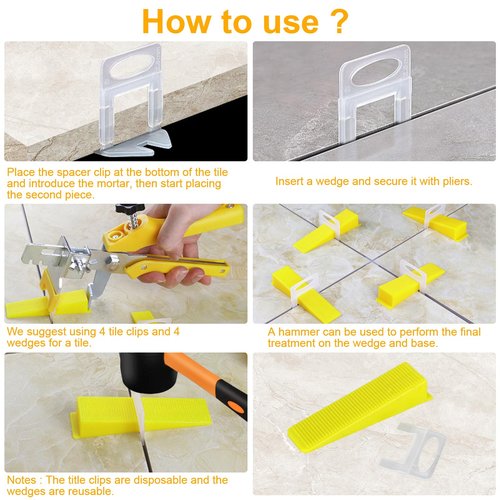 How to use ?

Place the spacer clip at the bottom of the tile and introduce the mortar, then start placing the second piece.

Insert a wedge and secure it with pliers.

We suggest using 4 tile clips and 4 wedges for a tile.

A hammer can be used to perform the final treatment on the wedge and base.

Notes : The title clips are disposable and the wedges are reusable.