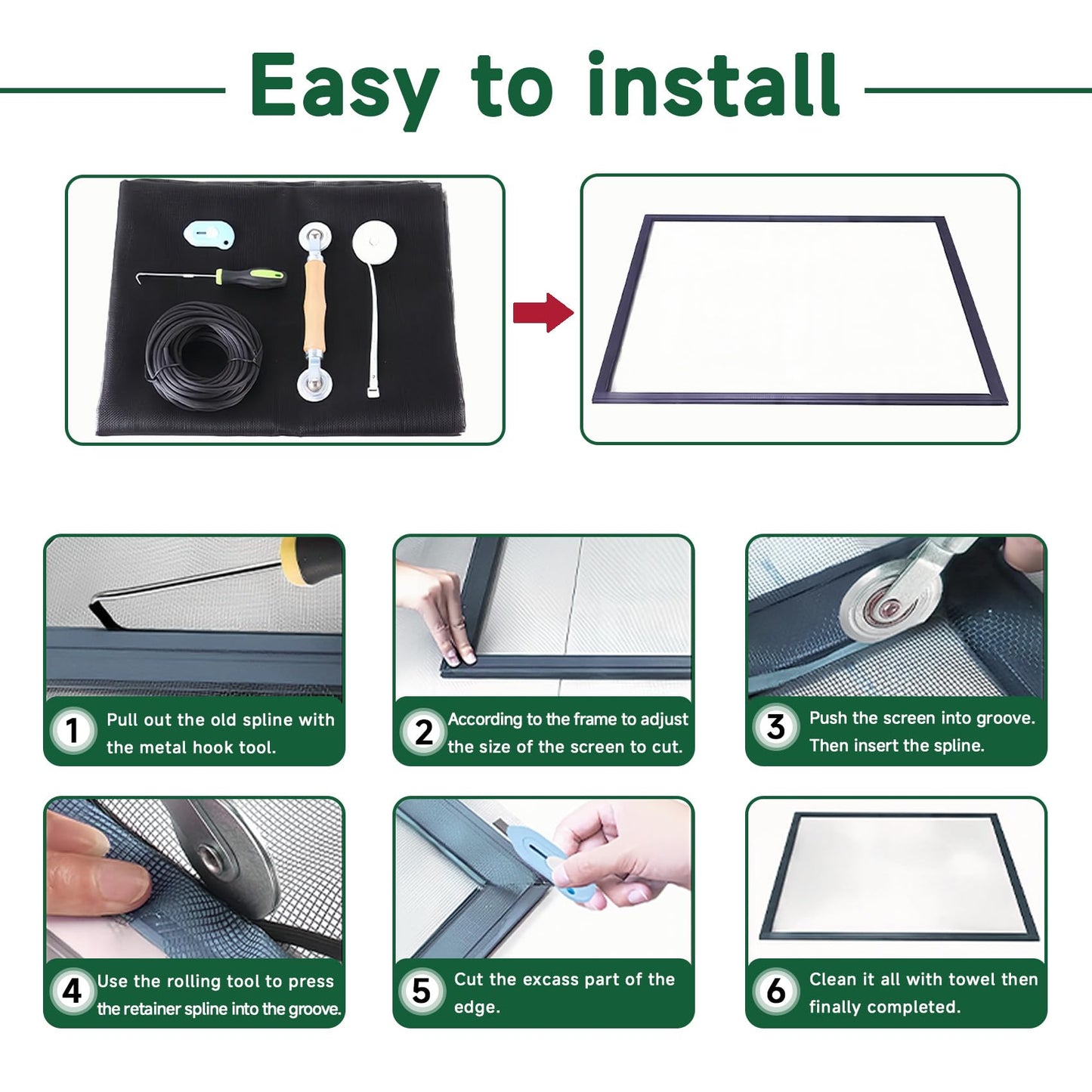 Easy to install

1 Pull out the old spline with the metal hook tool.

2 According to the frame to adjust the size of the screen to cut.

3 Push the screen into groove. Then insert the spline.

4 Use the rolling tool to press the retainer spline into the groove.

5 Cut the excass part of the edge.

6 Clean it all with towel then finally completed.