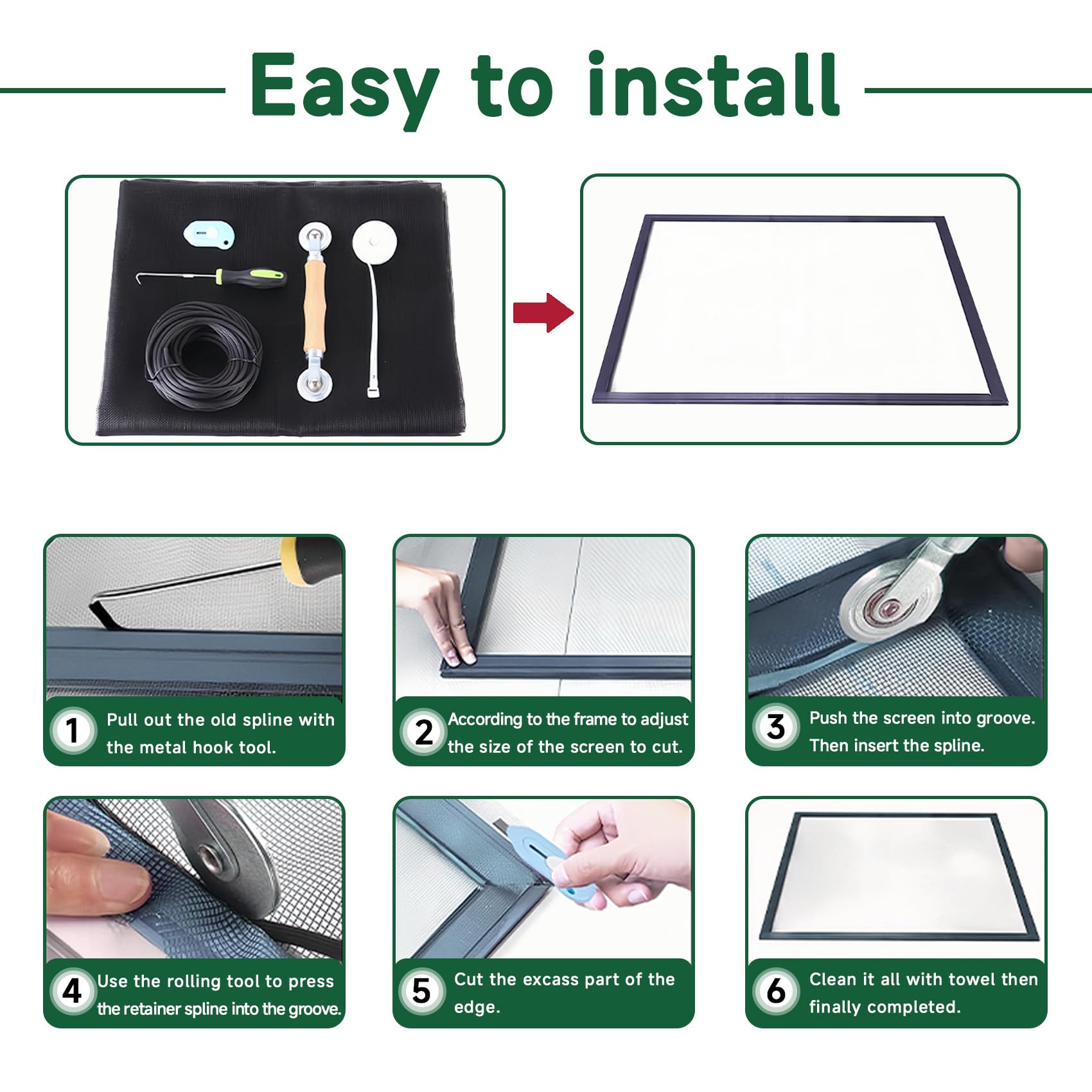 Easy to install

1 Pull out the old spline with the metal hook tool.

2 According to the frame to adjust the size of the screen to cut.

3 Push the screen into groove. Then insert the spline.

4 Use the rolling tool to press the retainer spline into the groove.

5 Cut the excass part of the edge.

6 Clean it all with towel then finally completed.