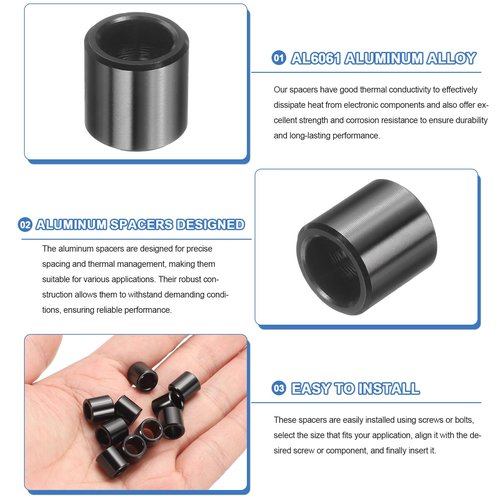 01 AL6061 ALUMINUM ALLOY

Our spacers have good thermal conductivity to effectively dissipate heat from electronic components and also offer excellent strength and corrosion resistance to ensure durability and long-lasting performance.

02 ALUMINUM SPACERS DESIGNED

The aluminum spacers are designed for precise spacing and thermal management, making them suitable for various applications. Their robust construction allows them to withstand demanding conditions, ensuring reliable performance.

03 EASY TO INSTALL

These spacers are easily installed using screws or bolts, select the size that fits your application, align it with the desired screw or component, and finally insert it.