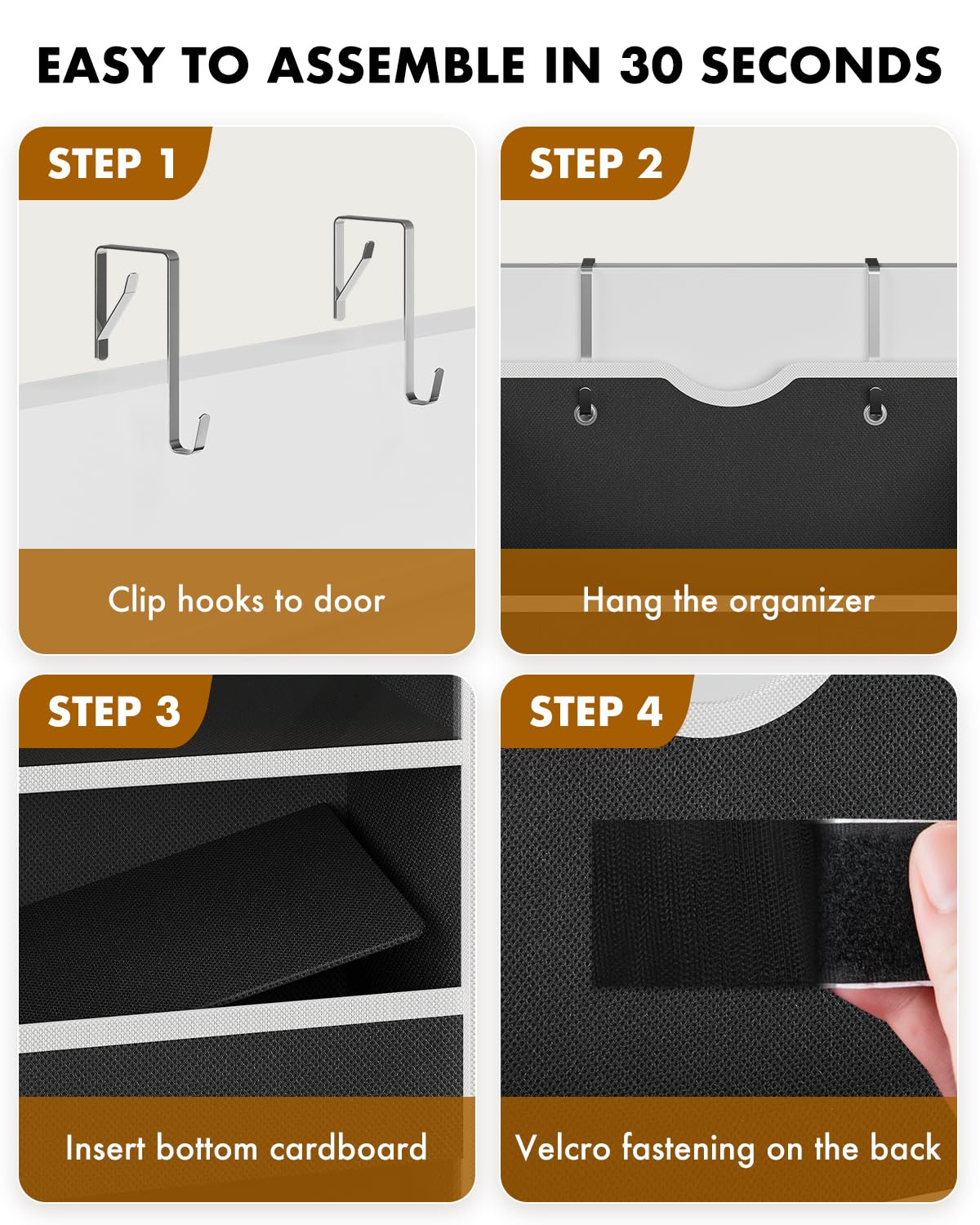 EASY TO ASSEMBLE IN 30 SECONDS

STEP 1

Clip hooks to door

STEP 2

Hang the organizer

STEP 3

Insert bottom cardboard

STEP 4

Velcro fastening on the back