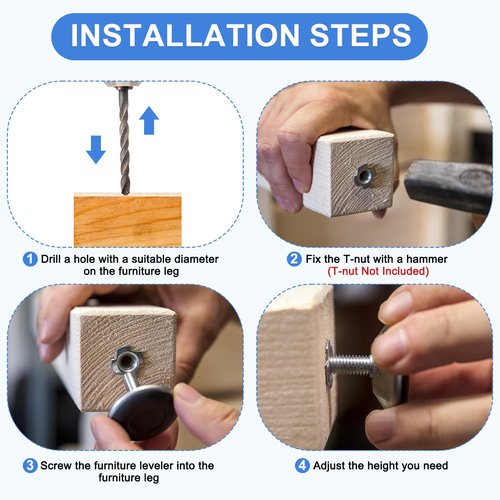 INSTALLATION STEPS

1 Drill a hole with a suitable diameter on the furniture leg

2 Fix the T-nut with a hammer (T-nut Not Included)

3 Screw the furniture leveler into the furniture leg

4 Adjust the height you need