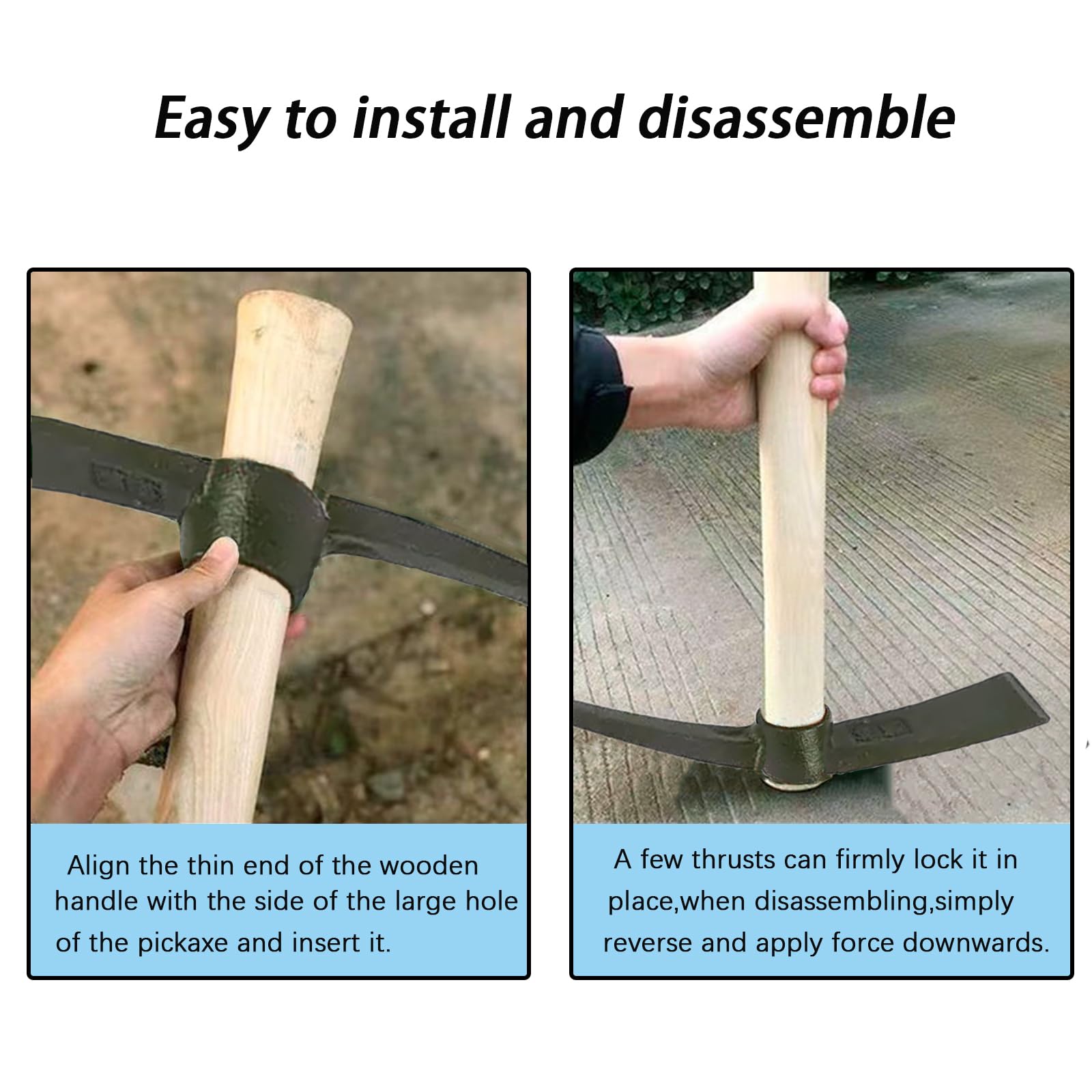 Easy to install and disassemble

Align the thin end of the wooden handle with the side of the large hole of the pickaxe and insert it.

A few thrusts can firmly lock it in place,when disassembling,simply reverse and apply force downwards.