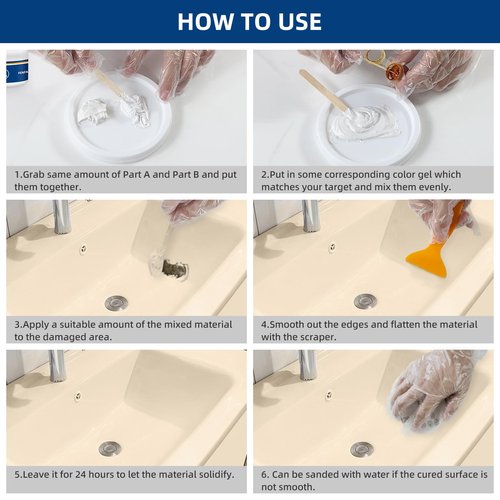 HOW TO USE

1.Grab same amount of Part A and Part B and put them together.

2.Put in some corresponding color gel which matches your target and mix them evenly.

3.Apply a suitable amount of the mixed material to the damaged area.

4.Smooth out the edges and flatten the material with the scraper.

5.Leave it for 24 hours to let the material solidify.

6. Can be sanded with water if the cured surface is not smooth.