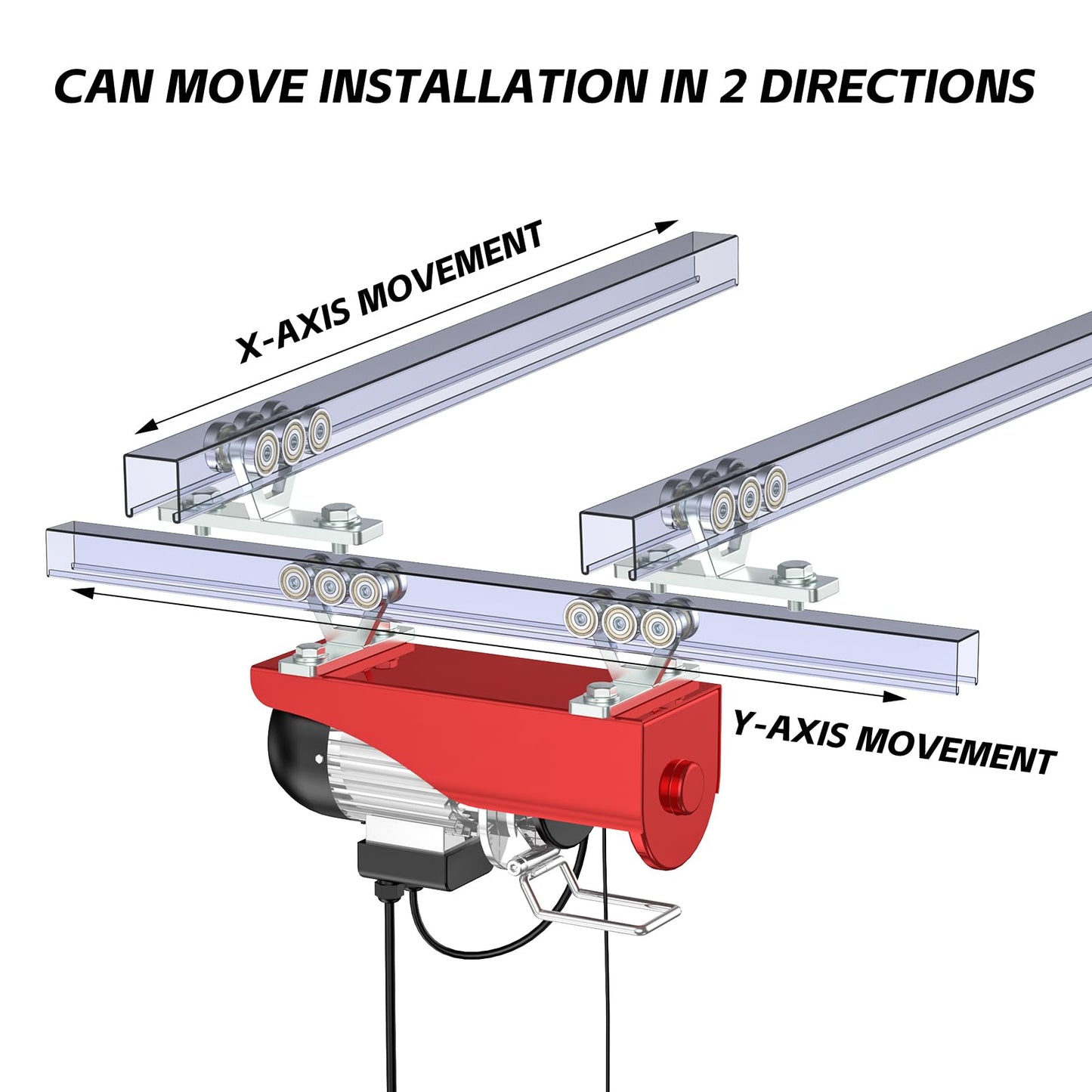 CAN MOVE INSTALLATION IN 2 DIRECTIONS

X-AXIS MOVEMENT

Y-AXIS MOVEMENT