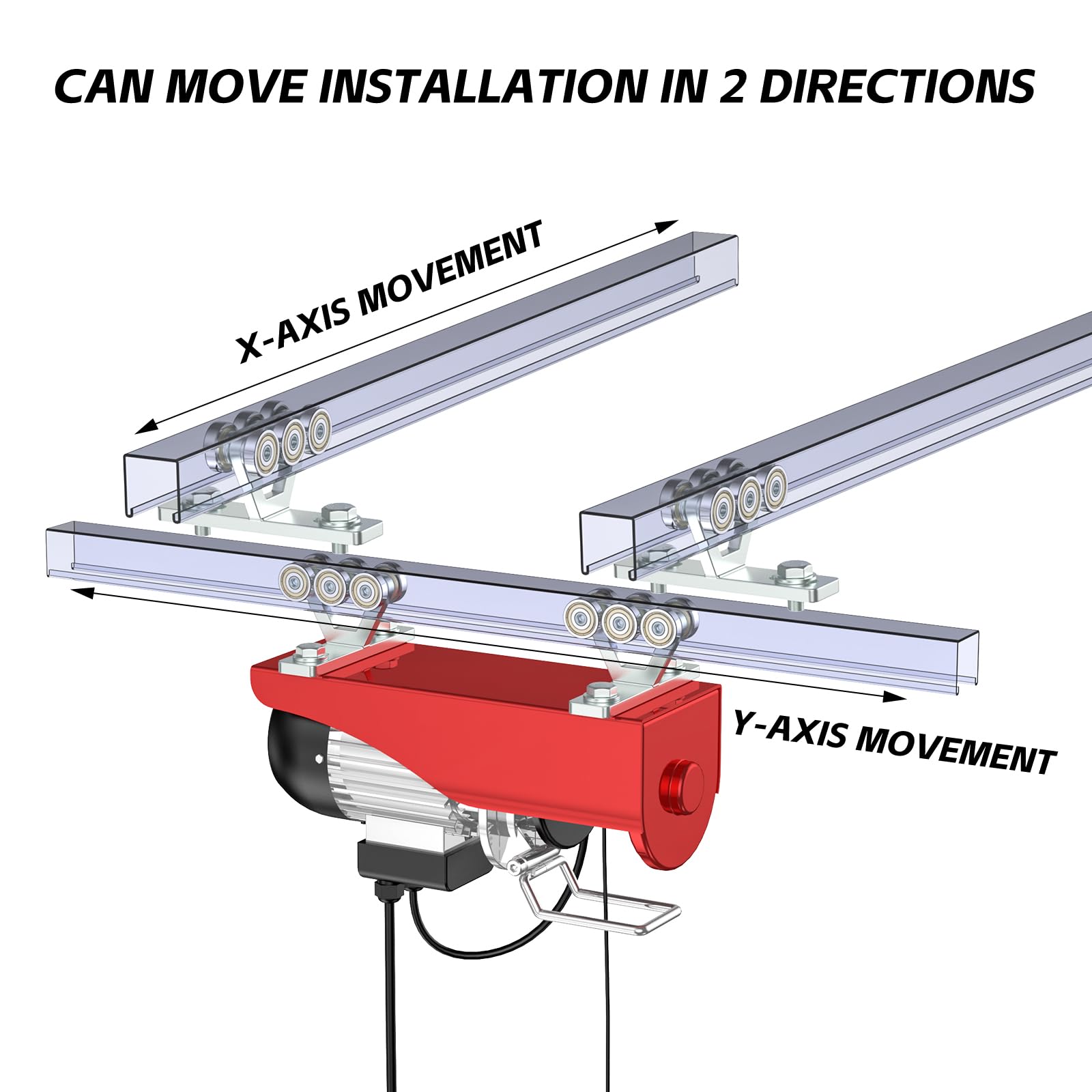 CAN MOVE INSTALLATION IN 2 DIRECTIONS

X-AXIS MOVEMENT

Y-AXIS MOVEMENT