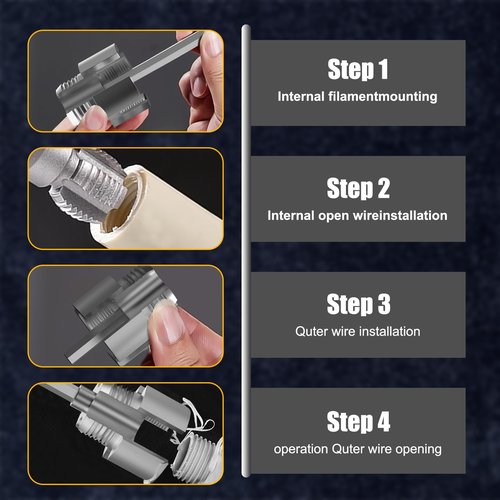 Step 1
Internal filamentmounting

Step 2
Internal open wireinstallation

Step 3
Quter wire installation

Step 4
operation Quter wire opening