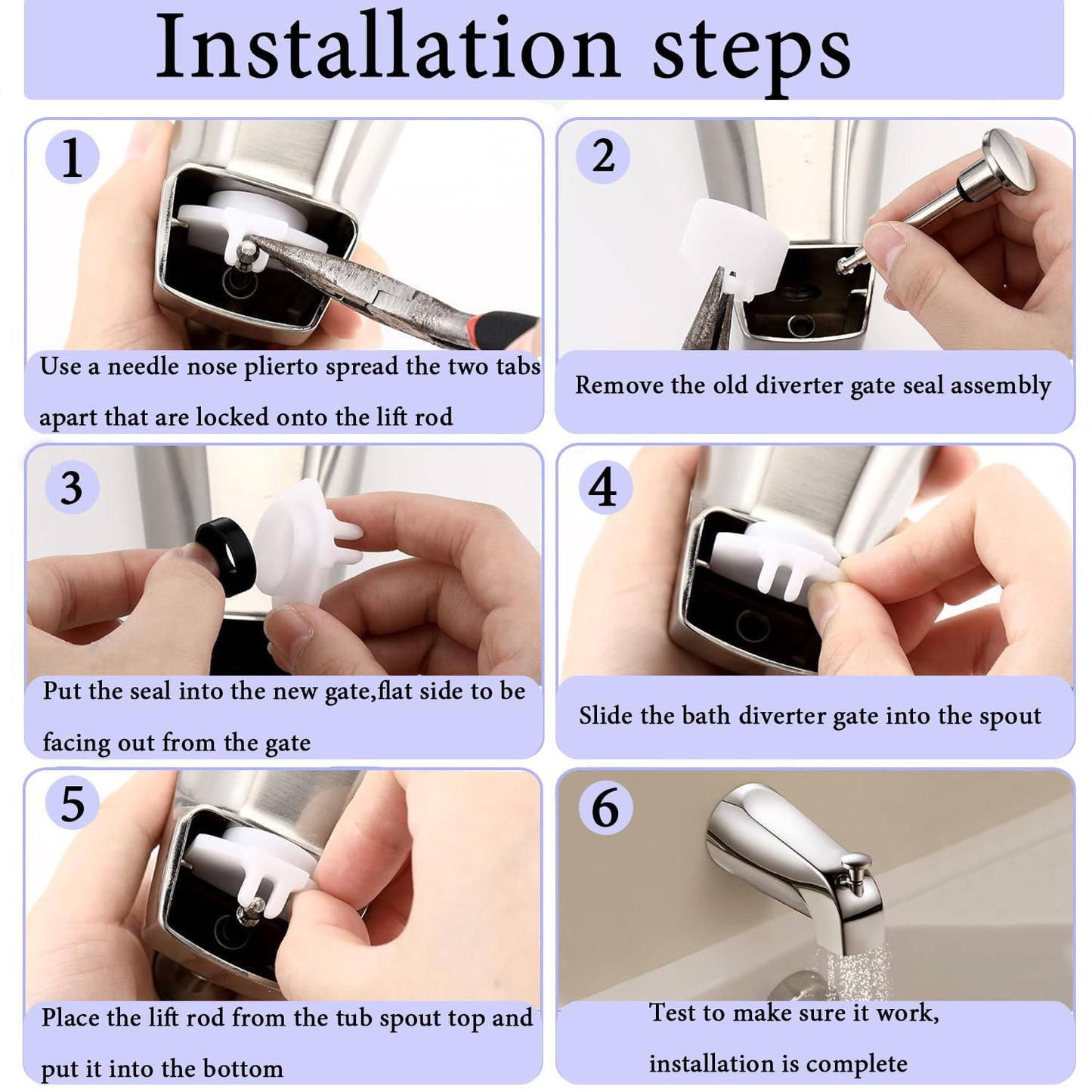 Installation steps

1

Use a needle nose plierto spread the two tabs apart that are locked onto the lift rod

2

Remove the old diverter gate seal assembly

3

Put the seal into the new gate,flat side to be facing out from the gate

4

Slide the bath diverter gate into the spout

5

Place the lift rod from the tub spout top and put it into the bottom

6

Test to make sure it work, installation is complete