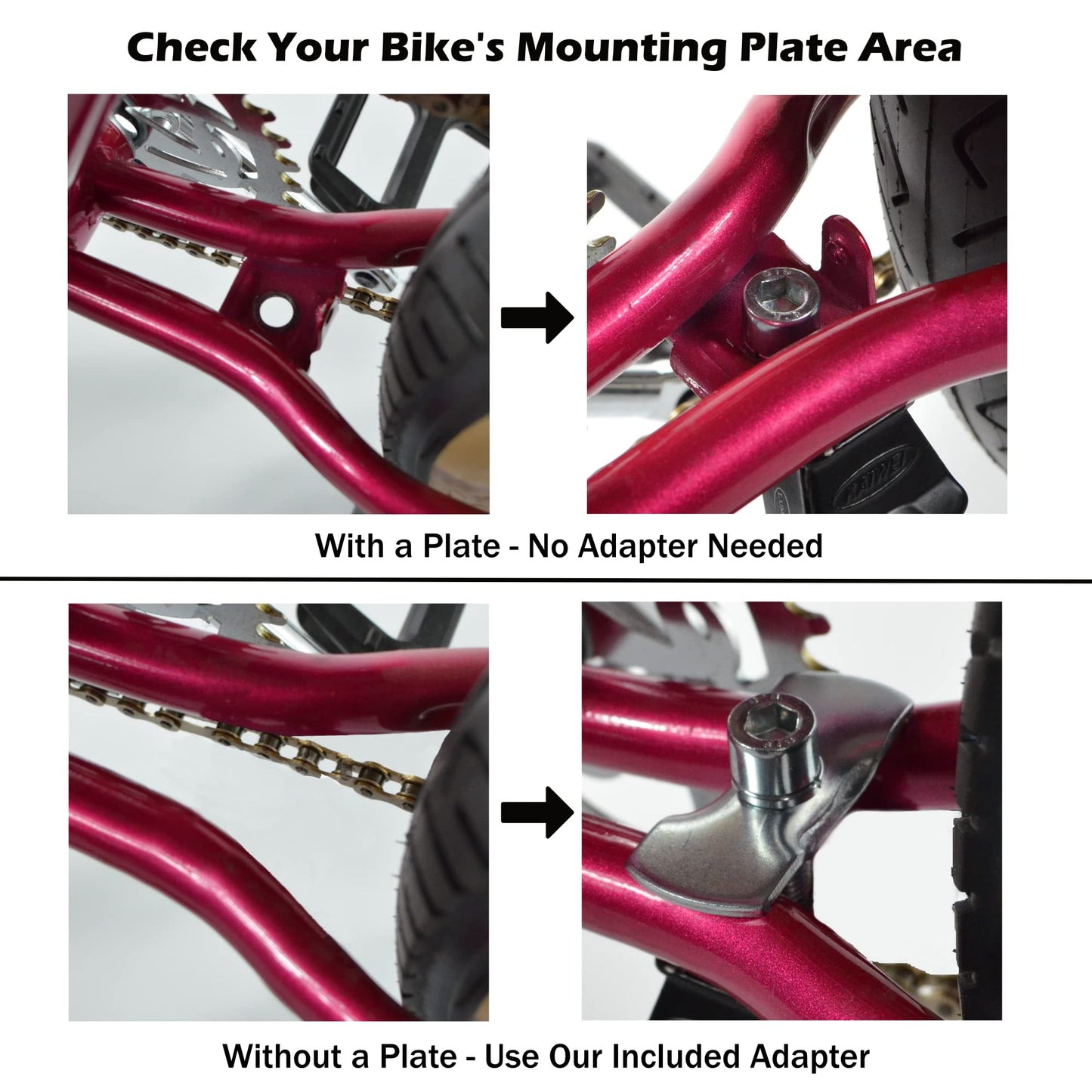 Check Your Bike's Mounting Plate Area

KAIWEI

With a Plate - No Adapter Needed

Without a Plate - Use Our Included Adapter