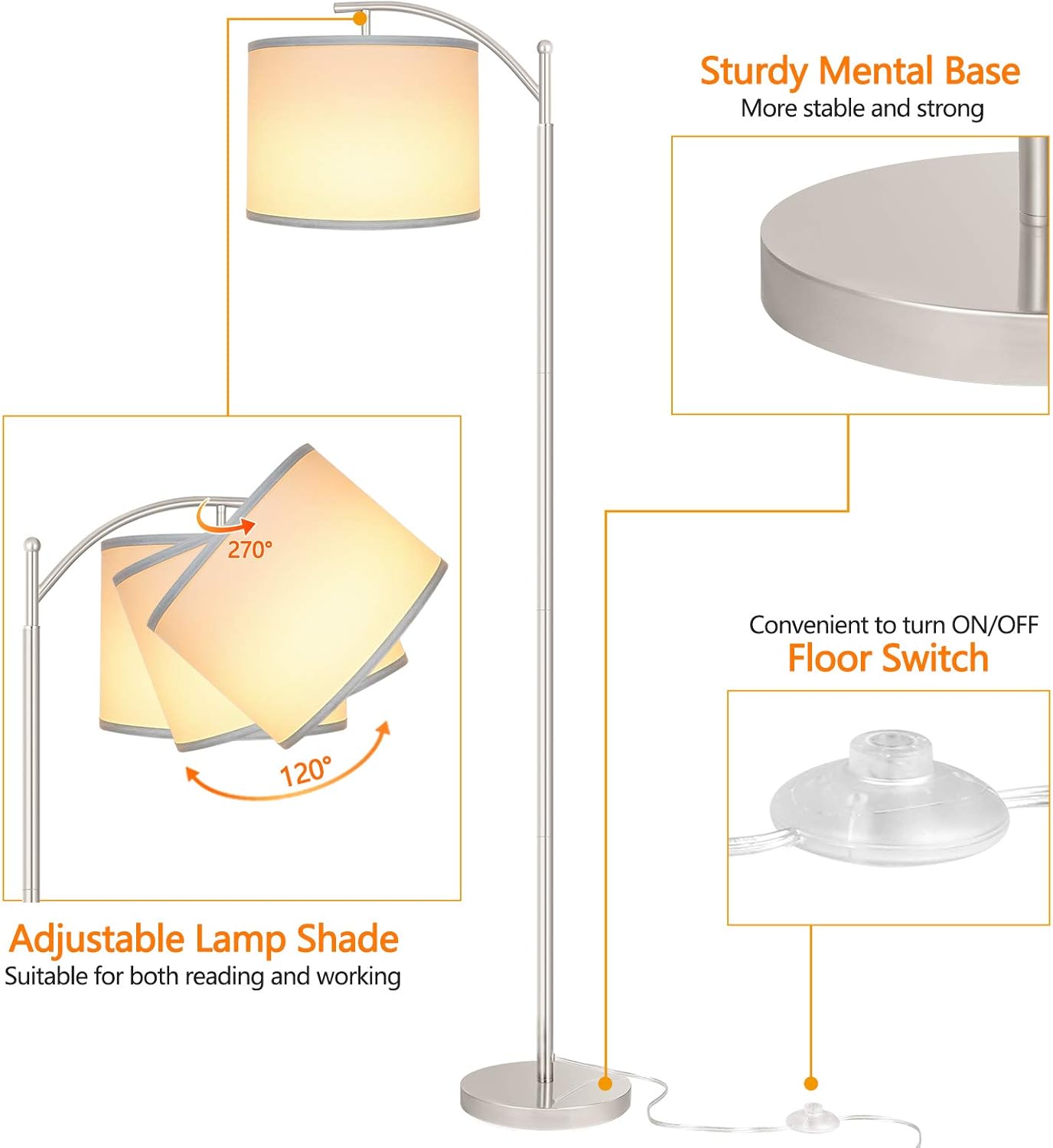 Sturdy Mental Base
More stable and strong

270°

120°

Convenient to turn ON/OFF
Floor Switch

Adjustable Lamp Shade
Suitable for both reading and working