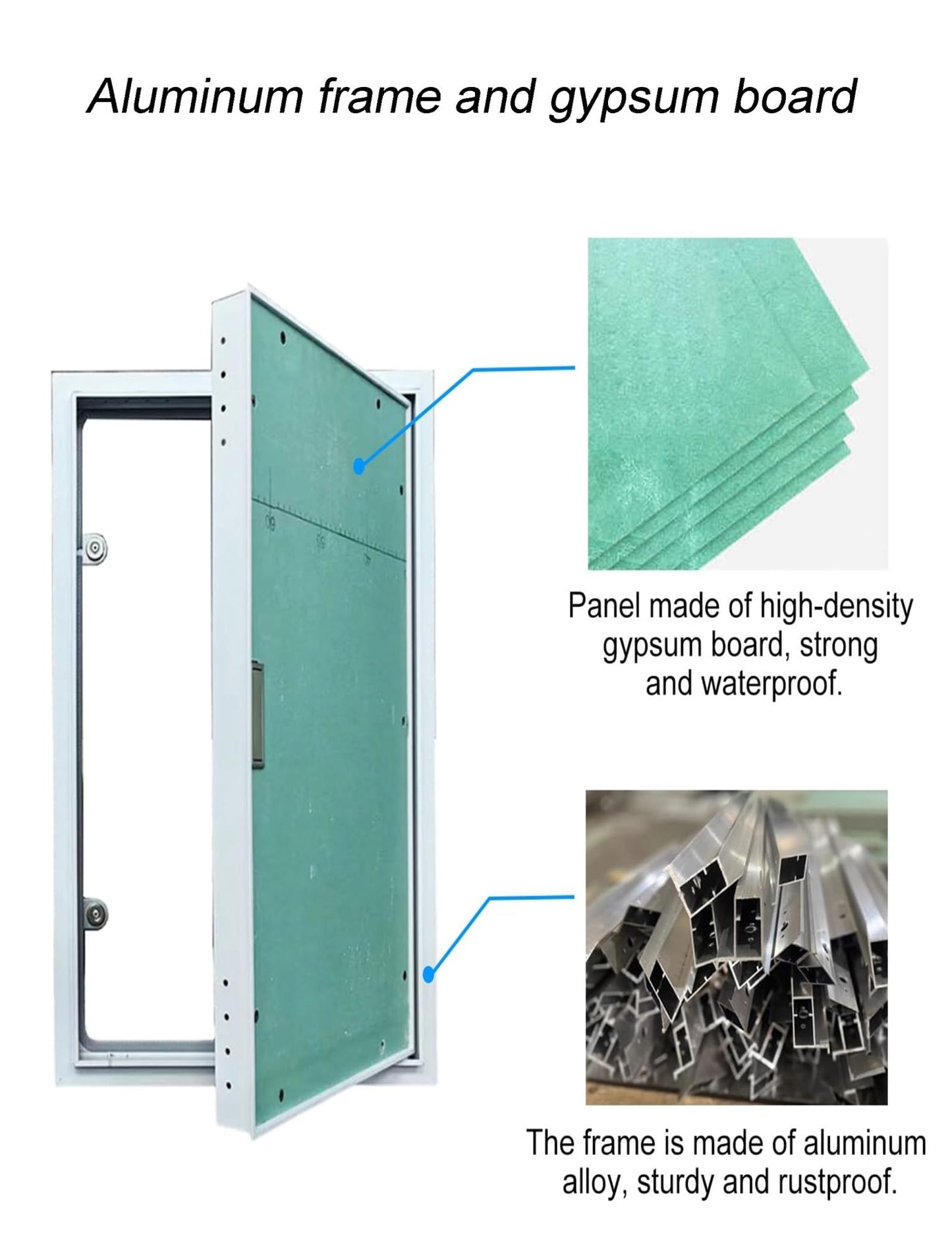 Aluminum frame and gypsum board

Panel made of high-density gypsum board, strong and waterproof.

The frame is made of aluminum alloy, sturdy and rustproof.