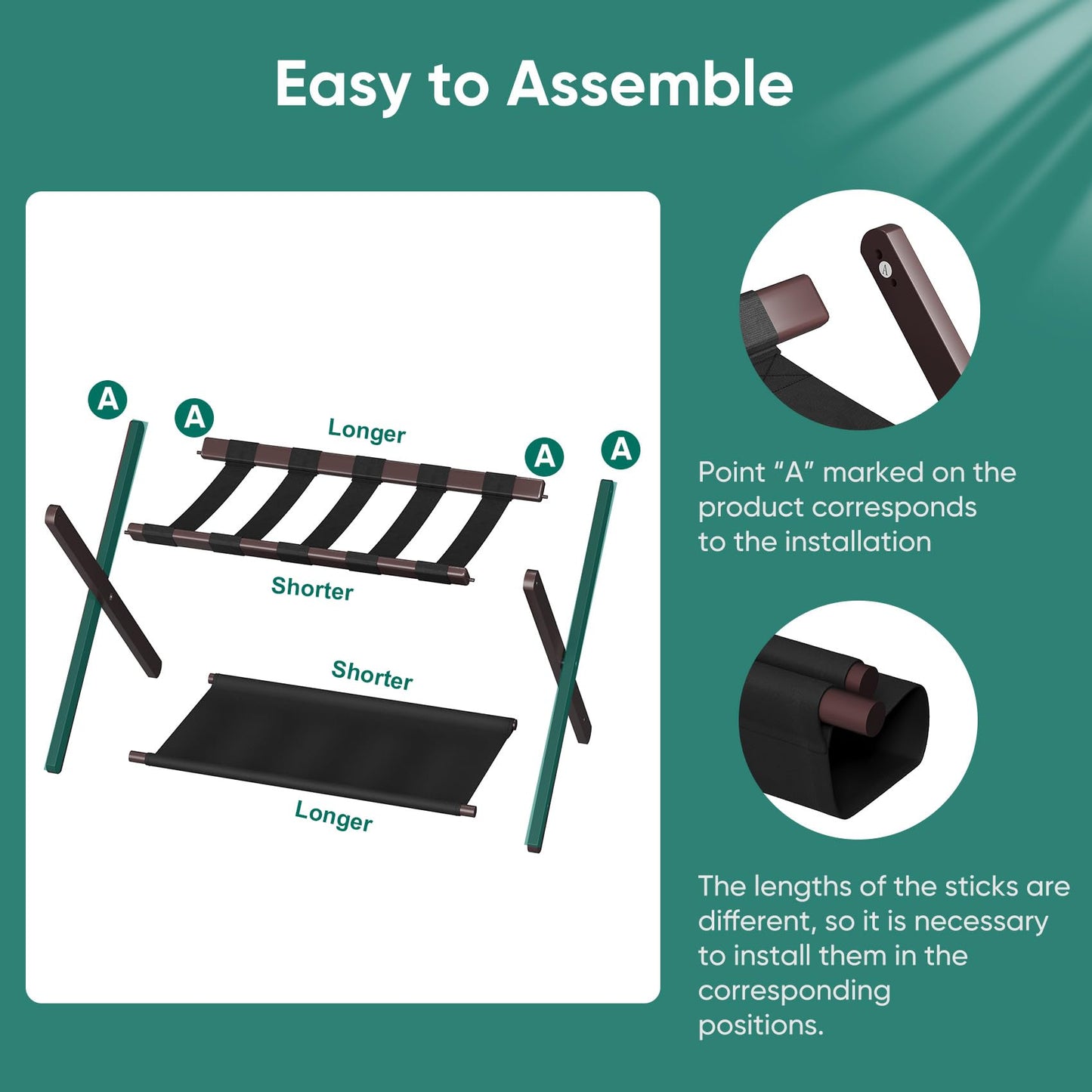 Easy to Assemble

A

A

Longer

A

A

Shorter

Shorter

Longer

A

Point “A” marked on the product corresponds to the installation

The lengths of the sticks are different, so it is necessary to install them in the corresponding positions.