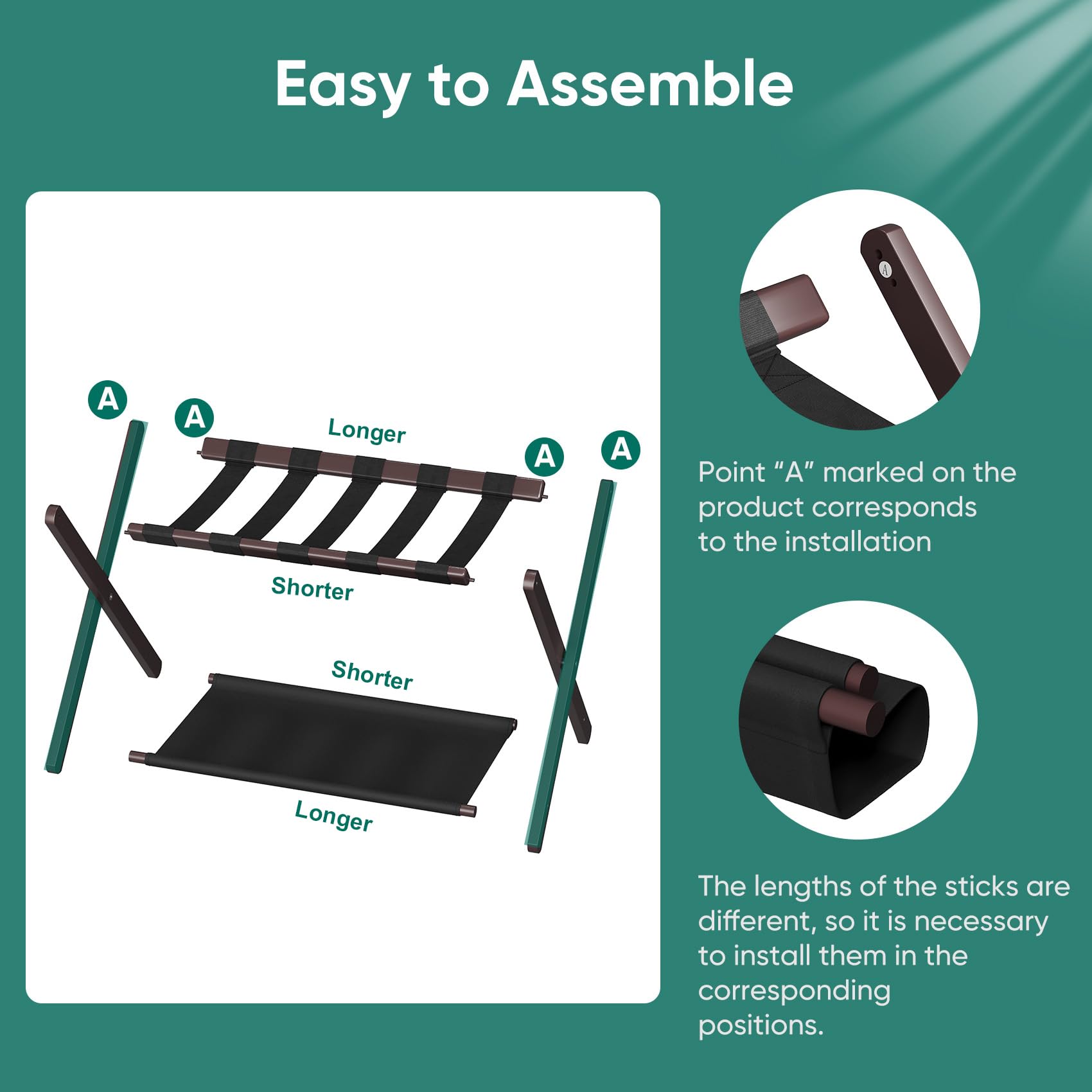 Easy to Assemble

A

A

Longer

A

A

Shorter

Shorter

Longer

A

Point “A” marked on the product corresponds to the installation

The lengths of the sticks are different, so it is necessary to install them in the corresponding positions.