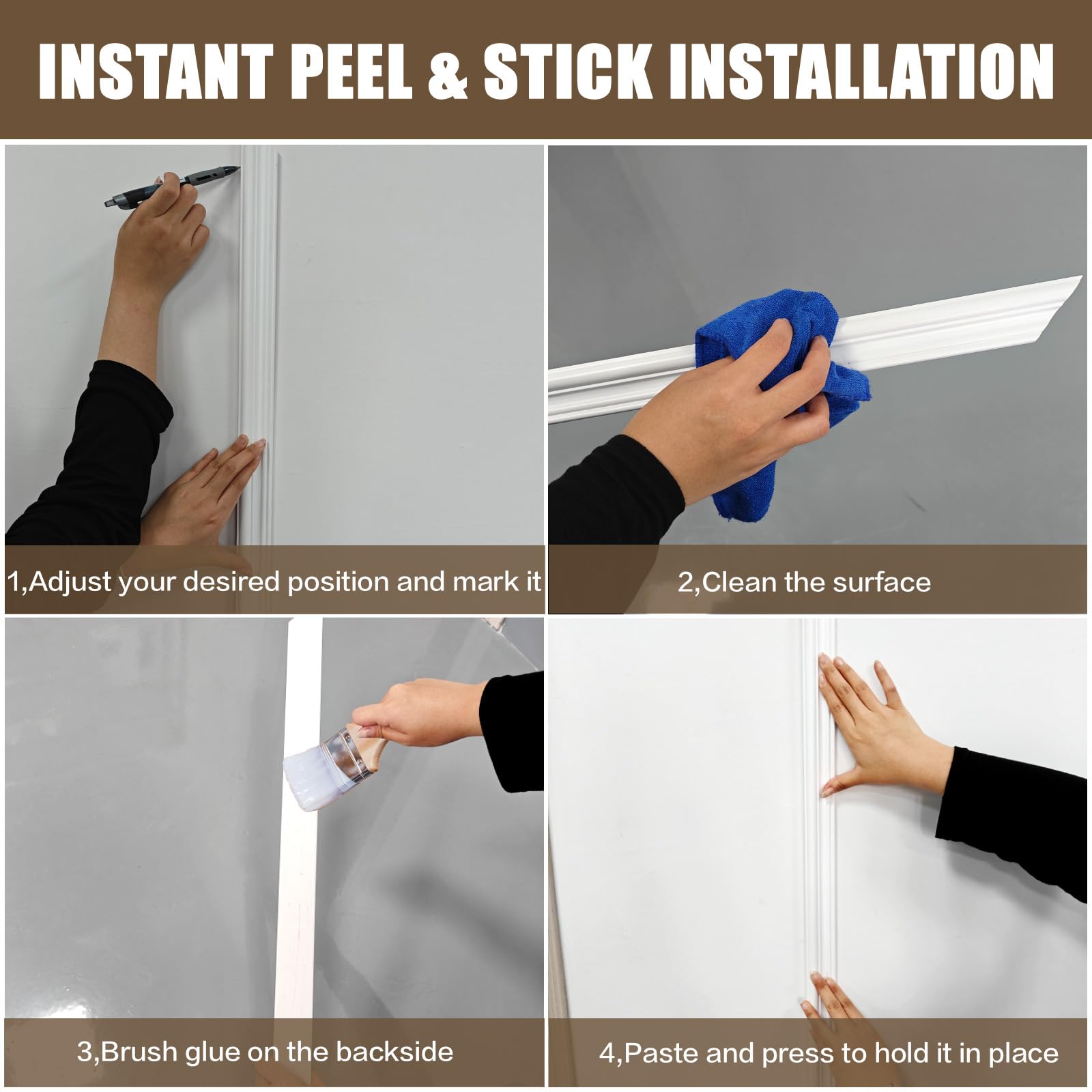 INSTANT PEEL & STICK INSTALLATION

1,Adjust your desired position and mark it

2,Clean the surface

3,Brush glue on the backside

4,Paste and press to hold it in place