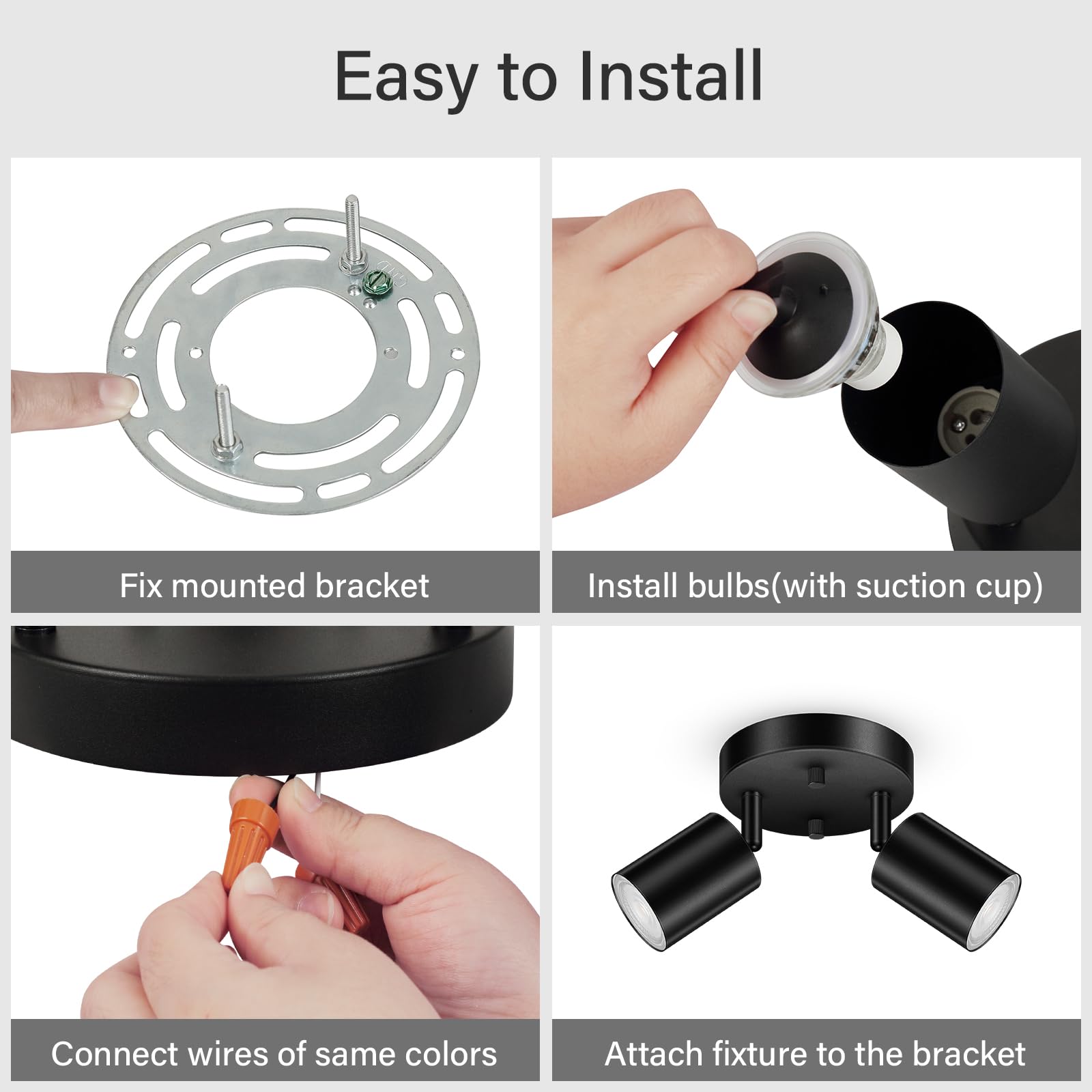 Easy to Install

Fix mounted bracket

Install bulbs(with suction cup)

Connect wires of same colors

Attach fixture to the bracket