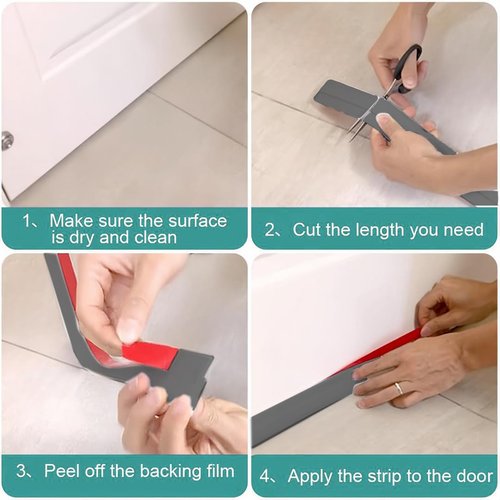 1、Make sure the surface is dry and clean

2、Cut the length you need

3、Peel off the backing film

4、Apply the strip to the door