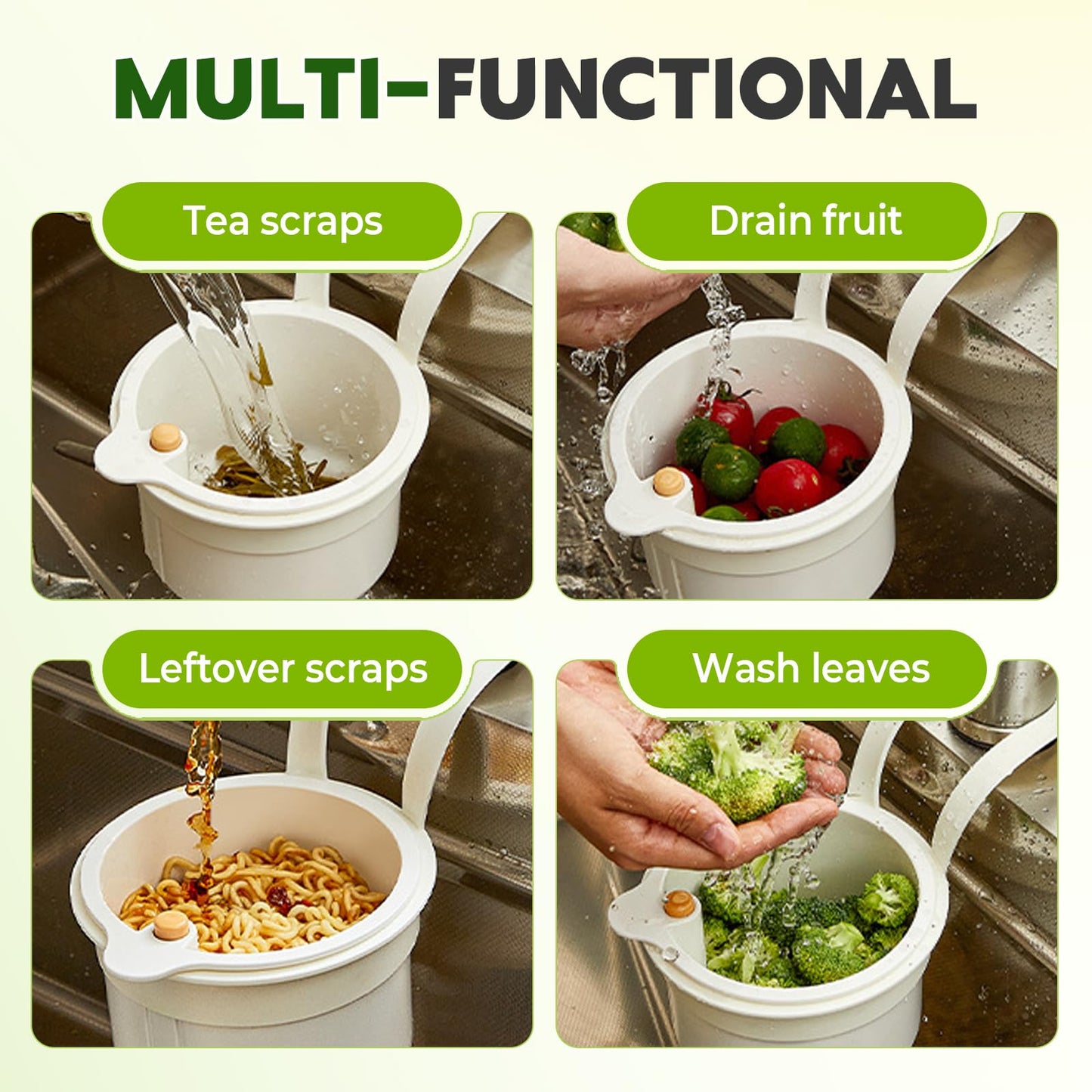 MULTI-FUNCTIONAL

Tea scraps

Drain fruit

Leftover scraps

Wash leaves