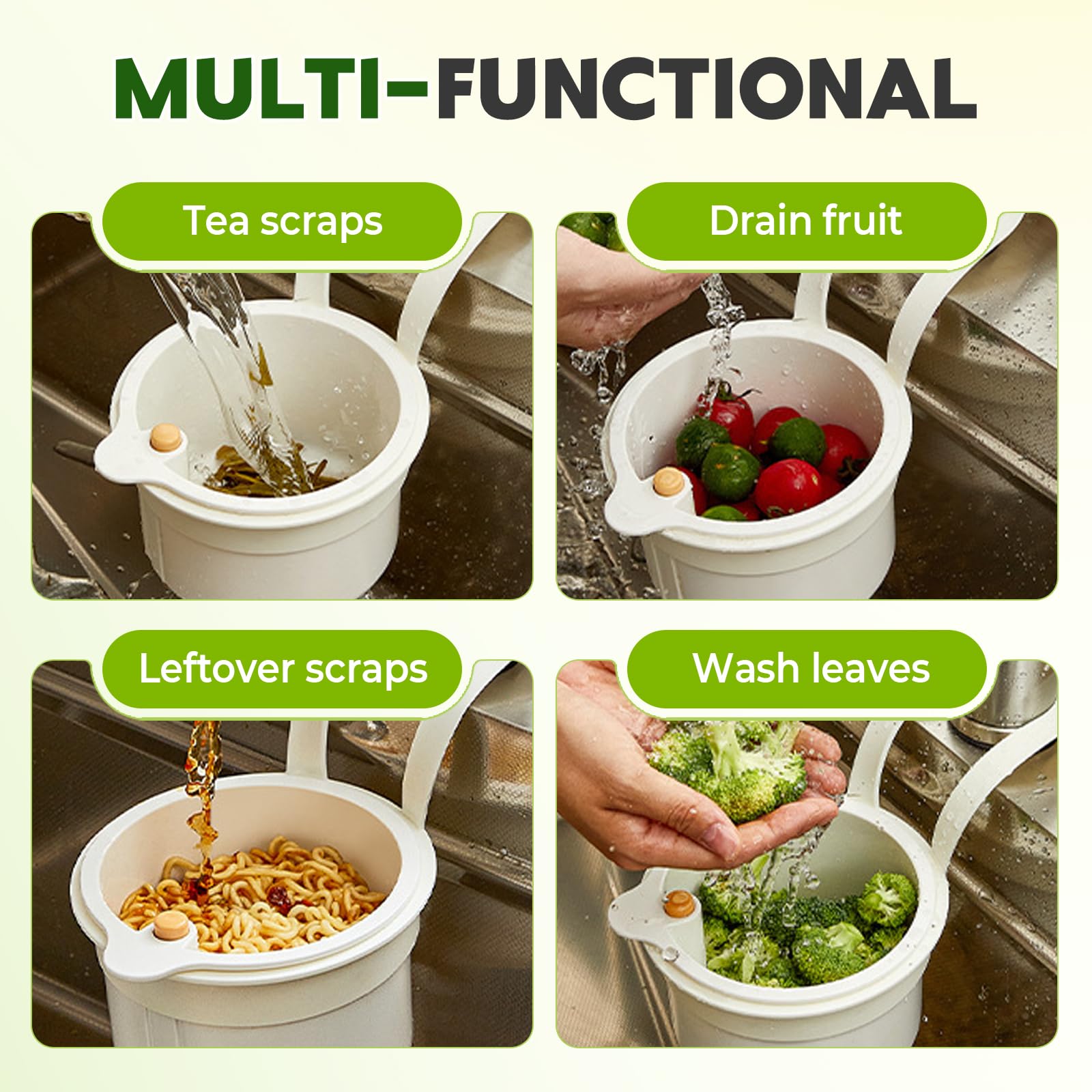 MULTI-FUNCTIONAL

Tea scraps

Drain fruit

Leftover scraps

Wash leaves