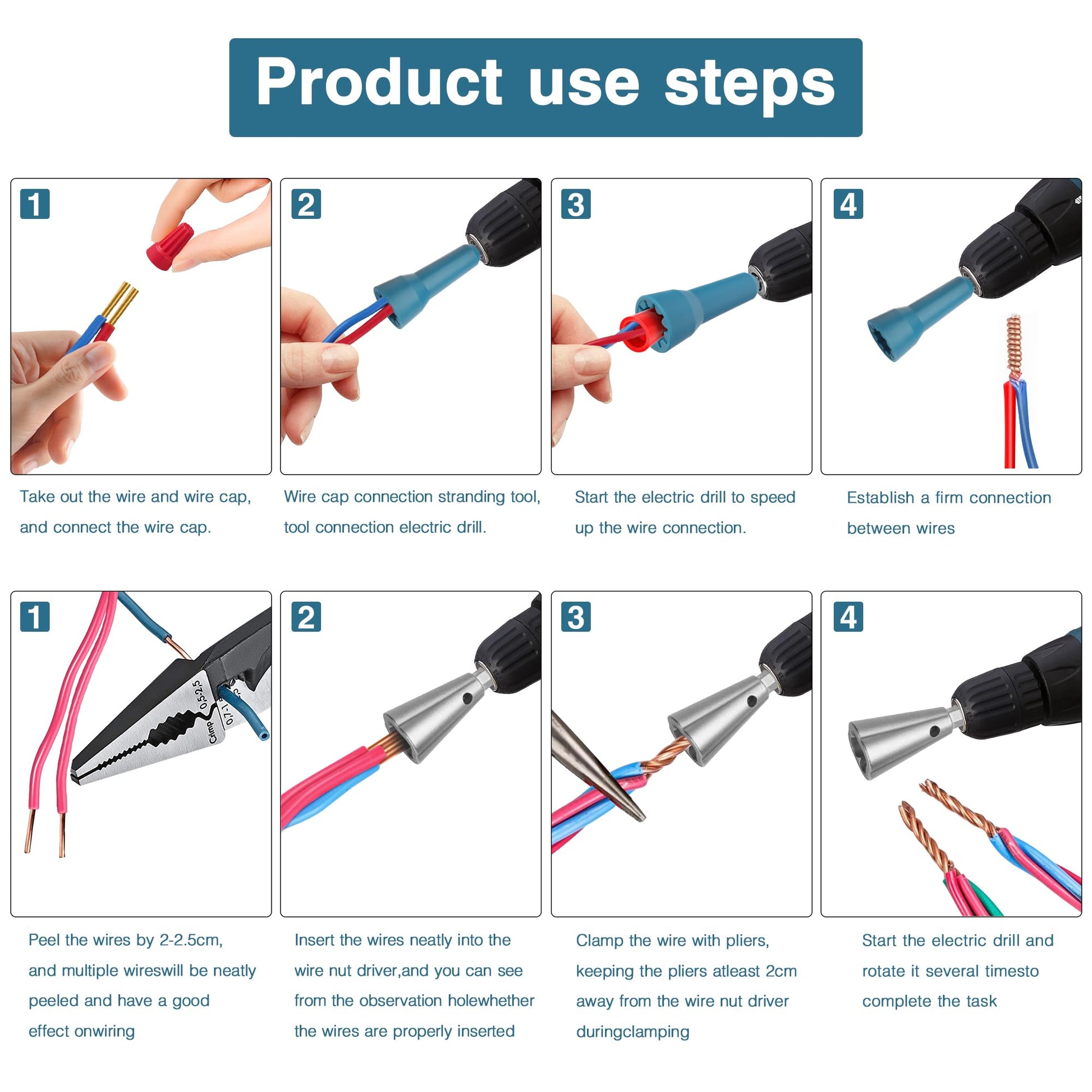 Product use steps

1

Take out the wire and wire cap, and connect the wire cap.

2

Wire cap connection stranding tool, tool connection electric drill.

3

Start the electric drill to speed up the wire connection.

4

Establish a firm connection between wires

1

Crimp 0.5-2.5 0.7-1

Peel the wires by 2-2.5cm, and multiple wireswill be neatly peeled and have a good effect onwiring

2

Insert the wires neatly into the wire nut driver,and you can see from the observation holewhether the wires are properly inserted

3

Clamp the wire with pliers, keeping the pliers atleast 2cm away from the wire nut driver duringclamping

4

Start the electric drill and rotate it several timesto complete the task