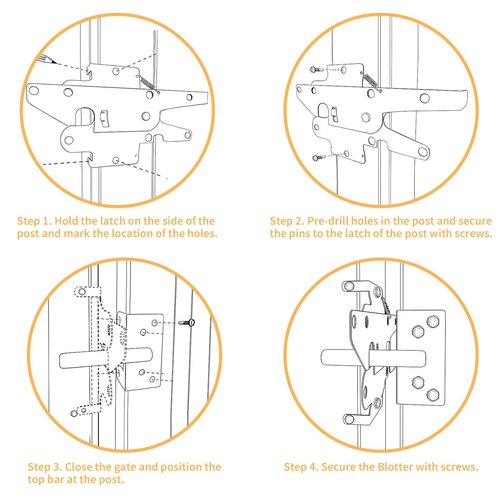 Step 1. Hold the latch on the side of the post and mark the location of the holes.

Step 2. Pre-drill holes in the post and secure the pins to the latch of the post with screws.

Step 3. Close the gate and position the top bar at the post.

Step 4. Secure the Blotter with screws.