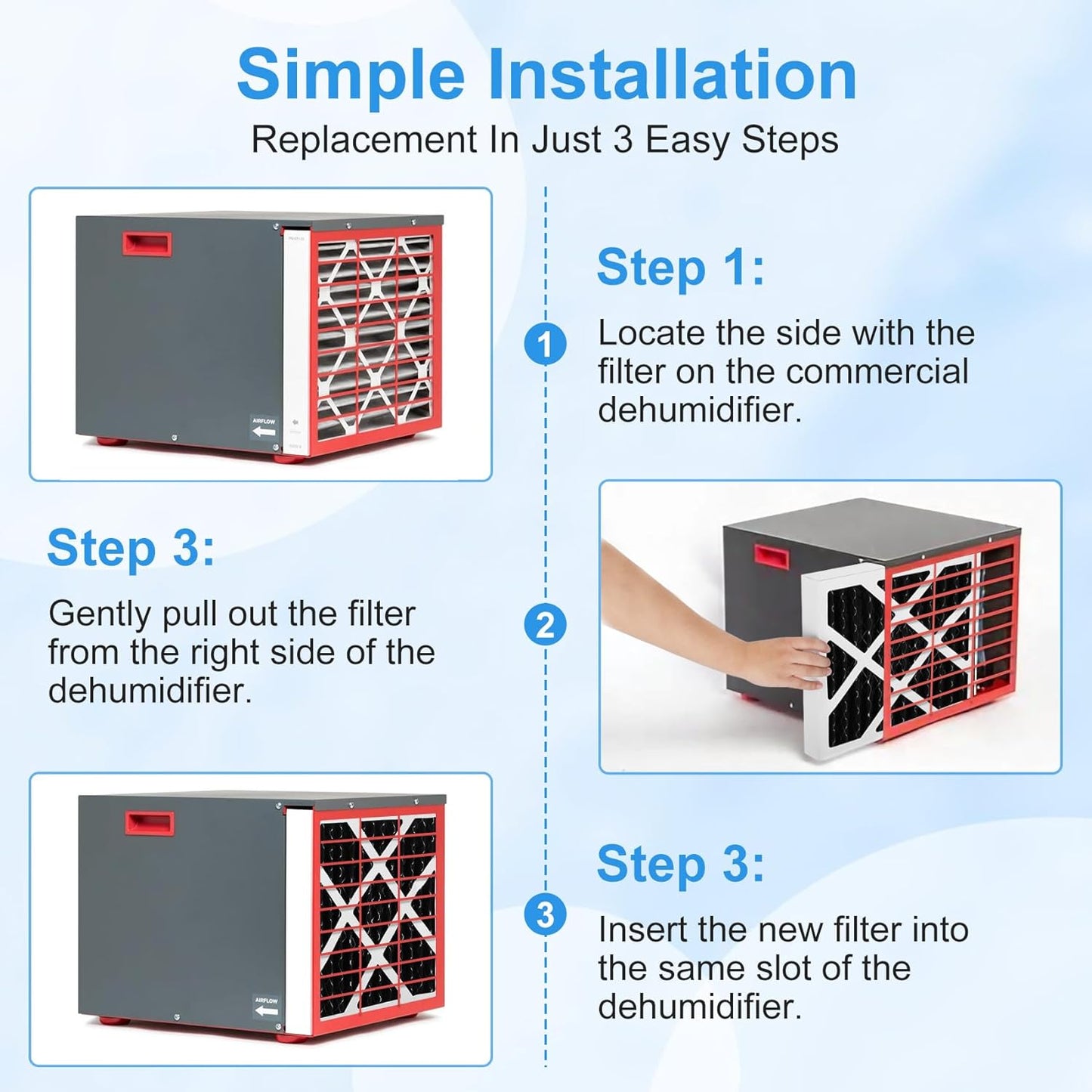 Simple Installation

Replacement In Just 3 Easy Steps

AIRFLOW

Step 1:

1

Locate the side with the filter on the commercial dehumidifier.

Step 3:

Gently pull out the filter from the right side of the dehumidifier.

2

AIRFLOW

Step 3:

3

Insert the new filter into the same slot of the dehumidifier.