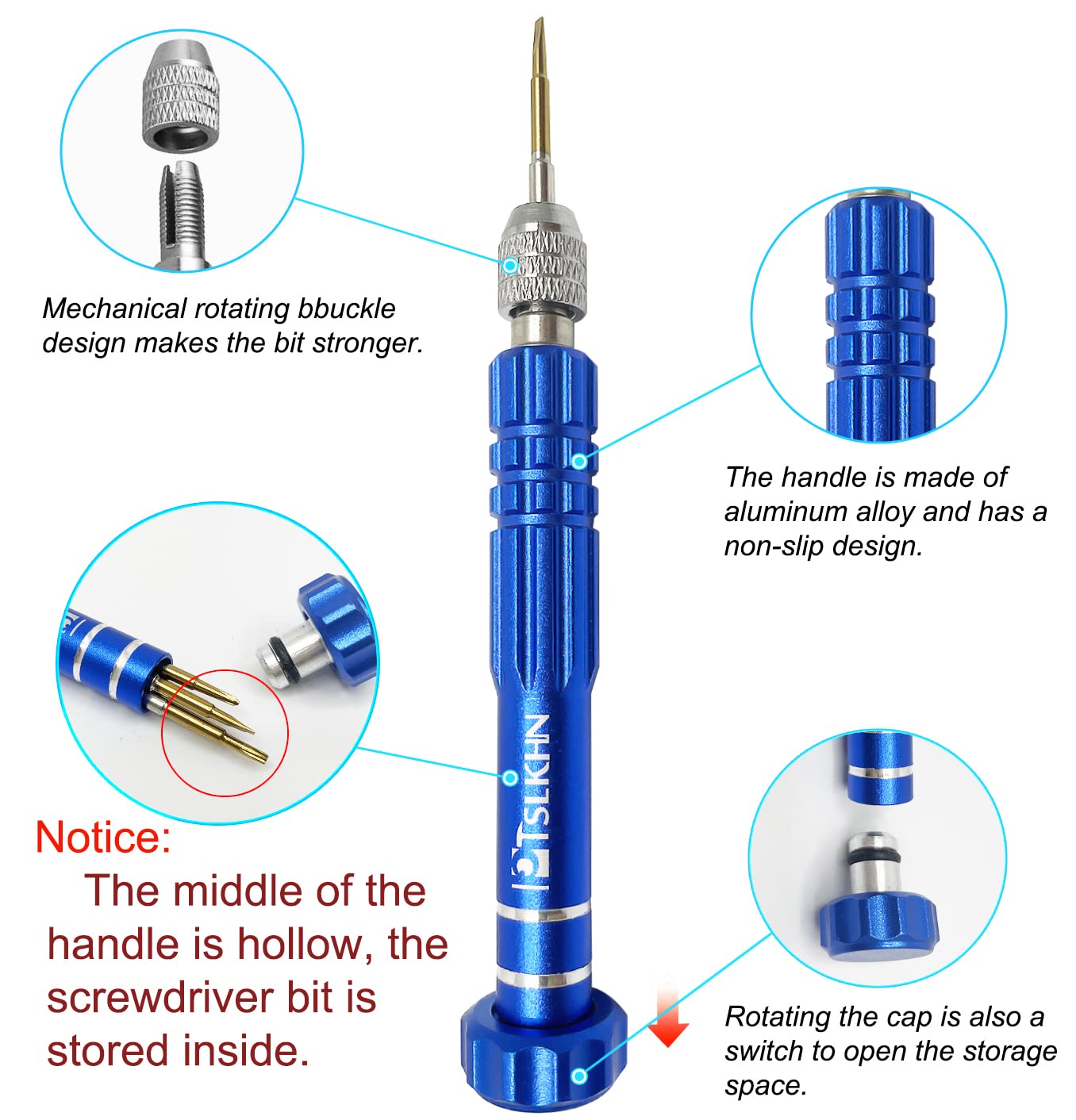 Mechanical rotating bbuckle design makes the bit stronger.

The handle is made of aluminum alloy and has a non-slip design.

TSLKHN

Notice:
The middle of the handle is hollow, the screwdriver bit is stored inside.

Rotating the cap is also a switch to open the storage space.