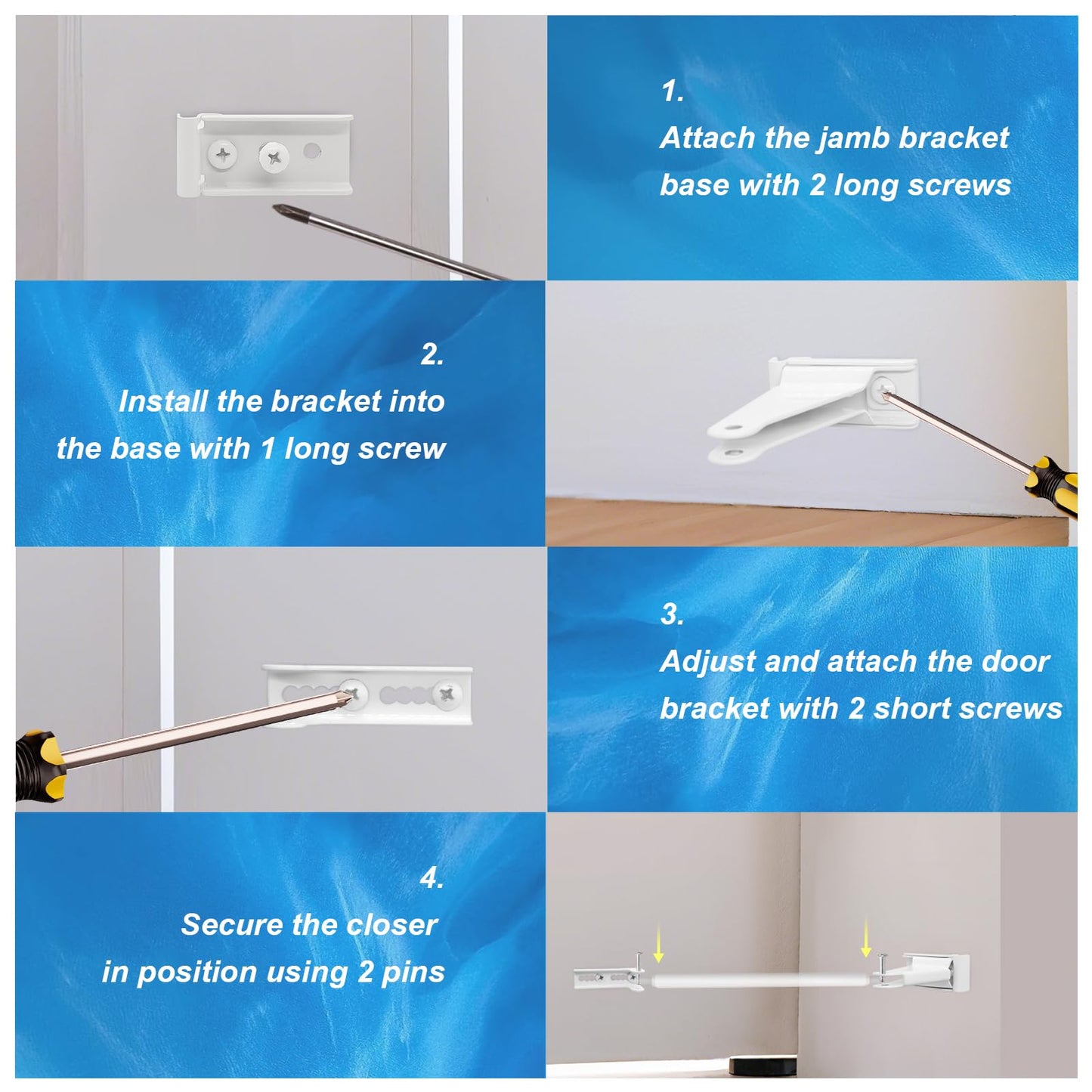 1.
Attach the jamb bracket base with 2 long screws

2.
Install the bracket into the base with 1 long screw

3.
Adjust and attach the door bracket with 2 short screws

4.
Secure the closer in position using 2 pins