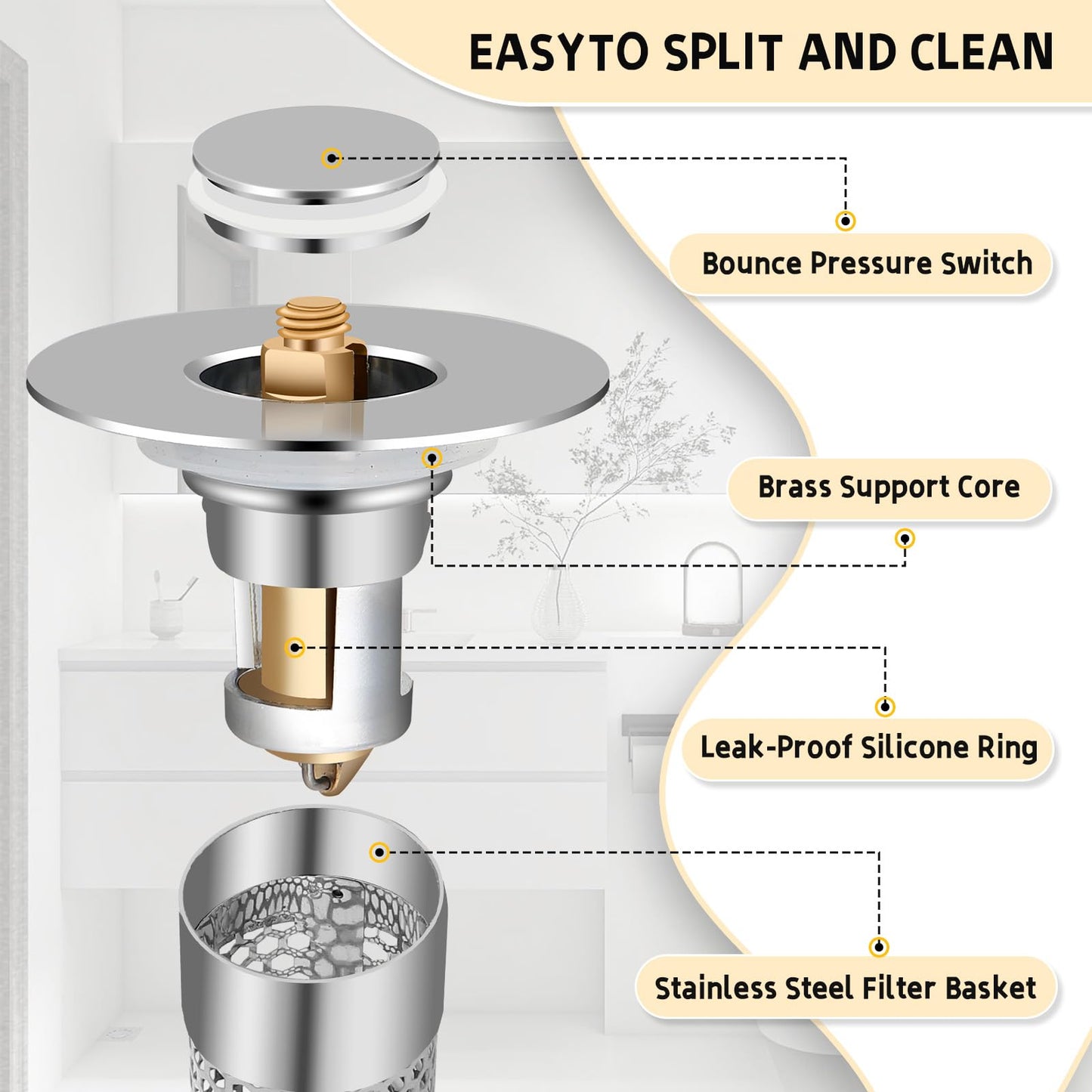 EASYTO SPLIT AND CLEAN

Bounce Pressure Switch

Brass Support Core

Leak-Proof Silicone Ring

Stainless Steel Filter Basket