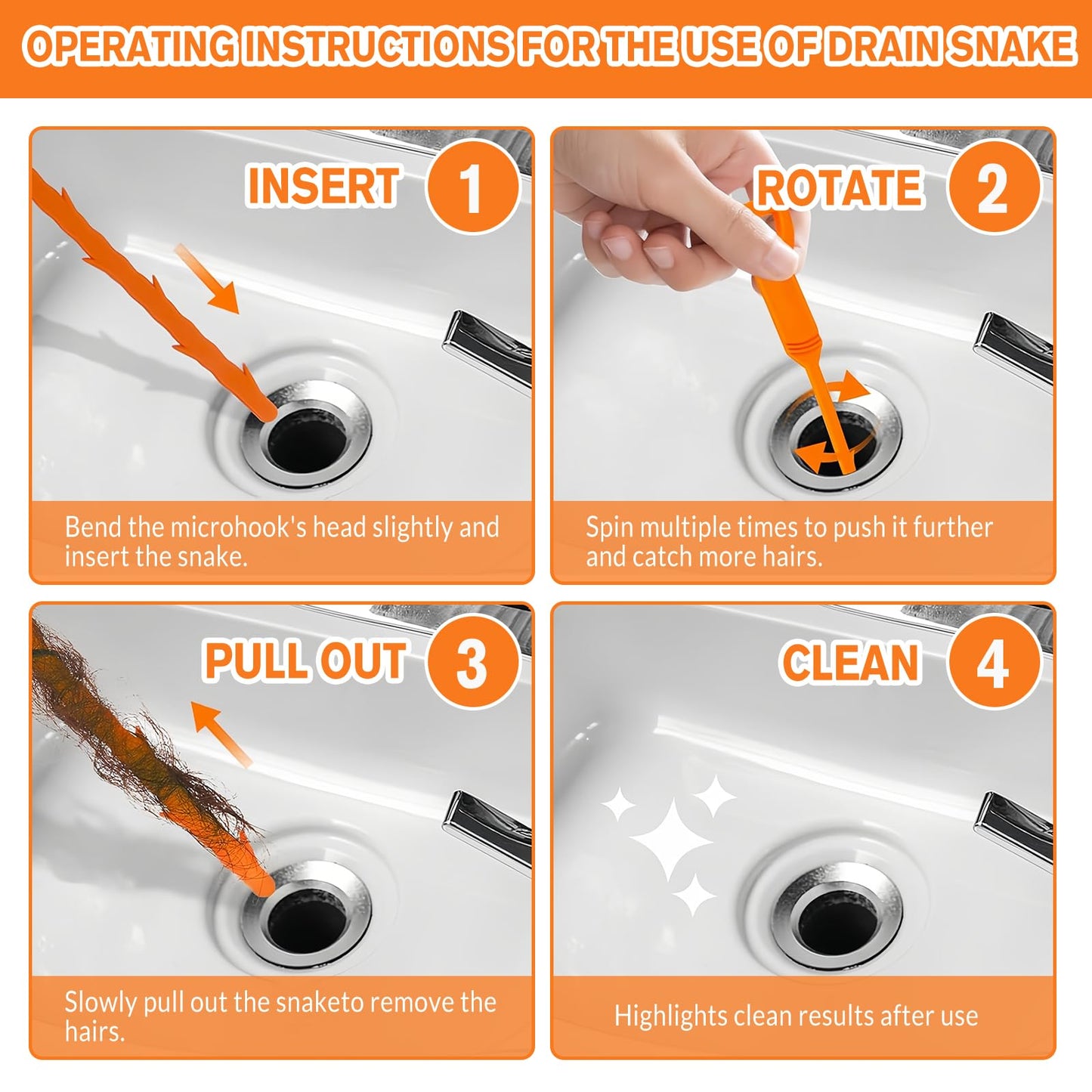 OPERATING INSTRUCTIONS FOR THE USE OF DRAIN SNAKE

INSERT 1

Bend the microhook's head slightly and insert the snake.

ROTATE 2

Spin multiple times to push it further and catch more hairs.

PULL OUT 3

Slowly pull out the snaketo remove the hairs.

CLEAN 4

Highlights clean results after use