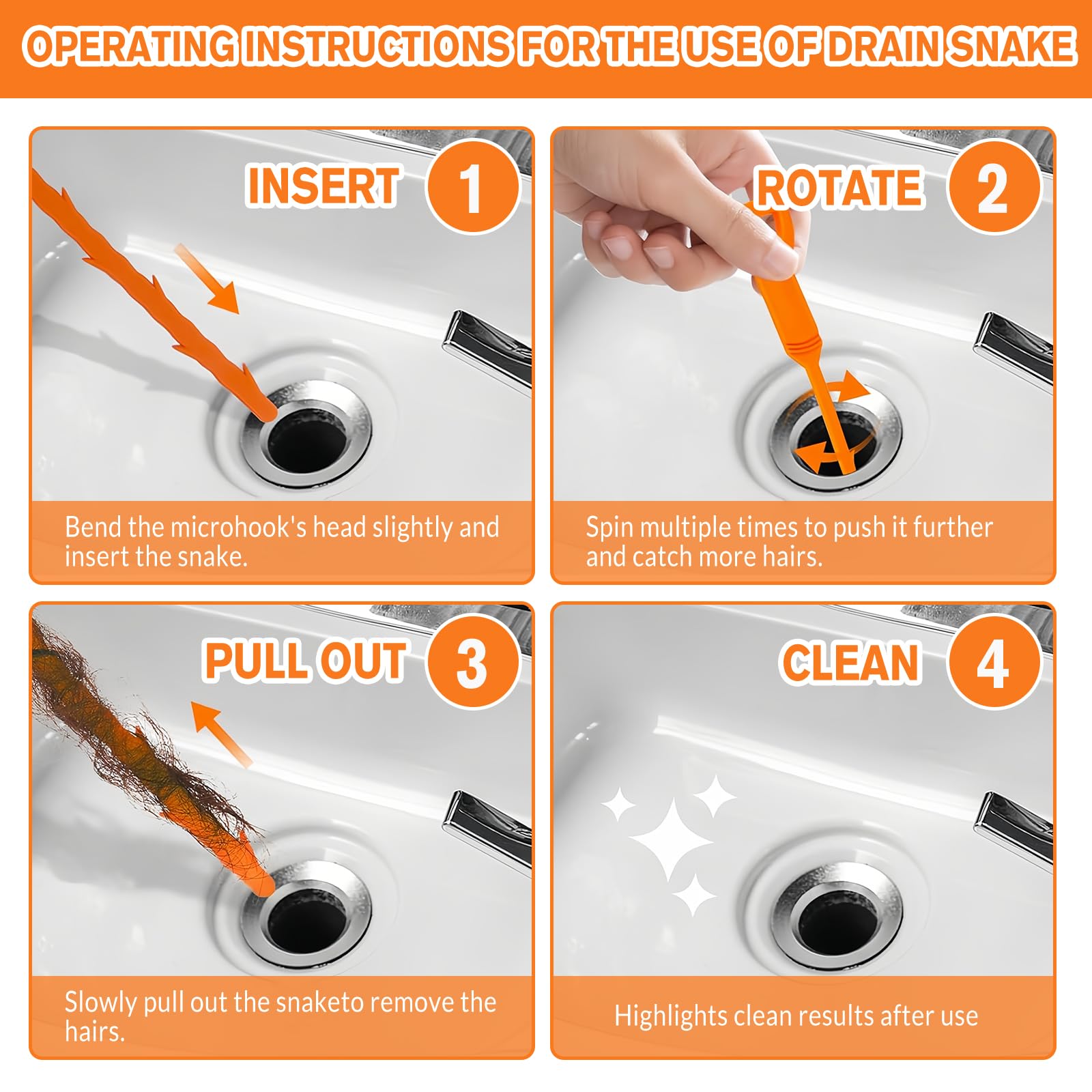 OPERATING INSTRUCTIONS FOR THE USE OF DRAIN SNAKE

INSERT 1

Bend the microhook's head slightly and insert the snake.

ROTATE 2

Spin multiple times to push it further and catch more hairs.

PULL OUT 3

Slowly pull out the snaketo remove the hairs.

CLEAN 4

Highlights clean results after use