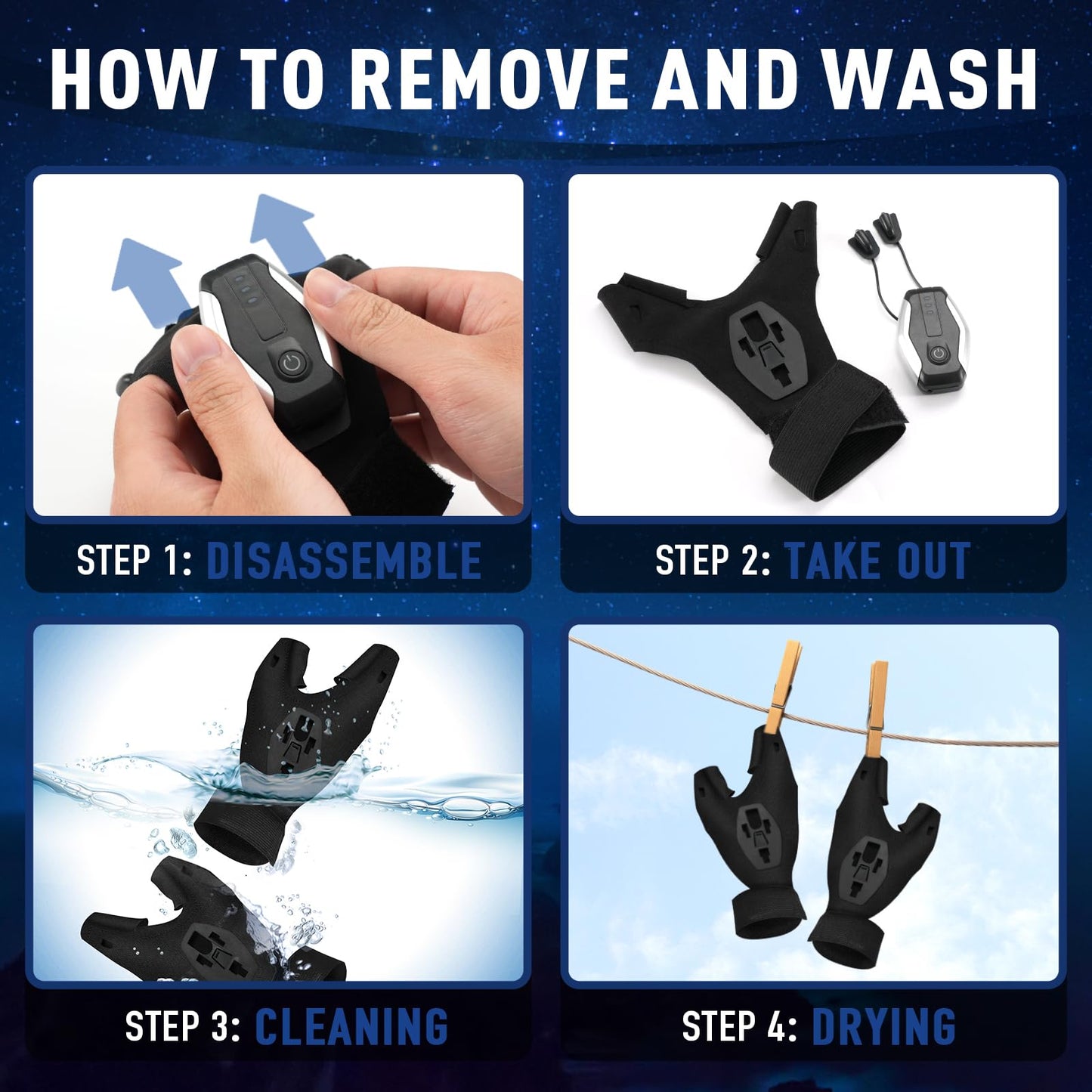 HOW TO REMOVE AND WASH

STEP 1: DISASSEMBLE

STEP 2: TAKE OUT

STEP 3: CLEANING

STEP 4: DRYING