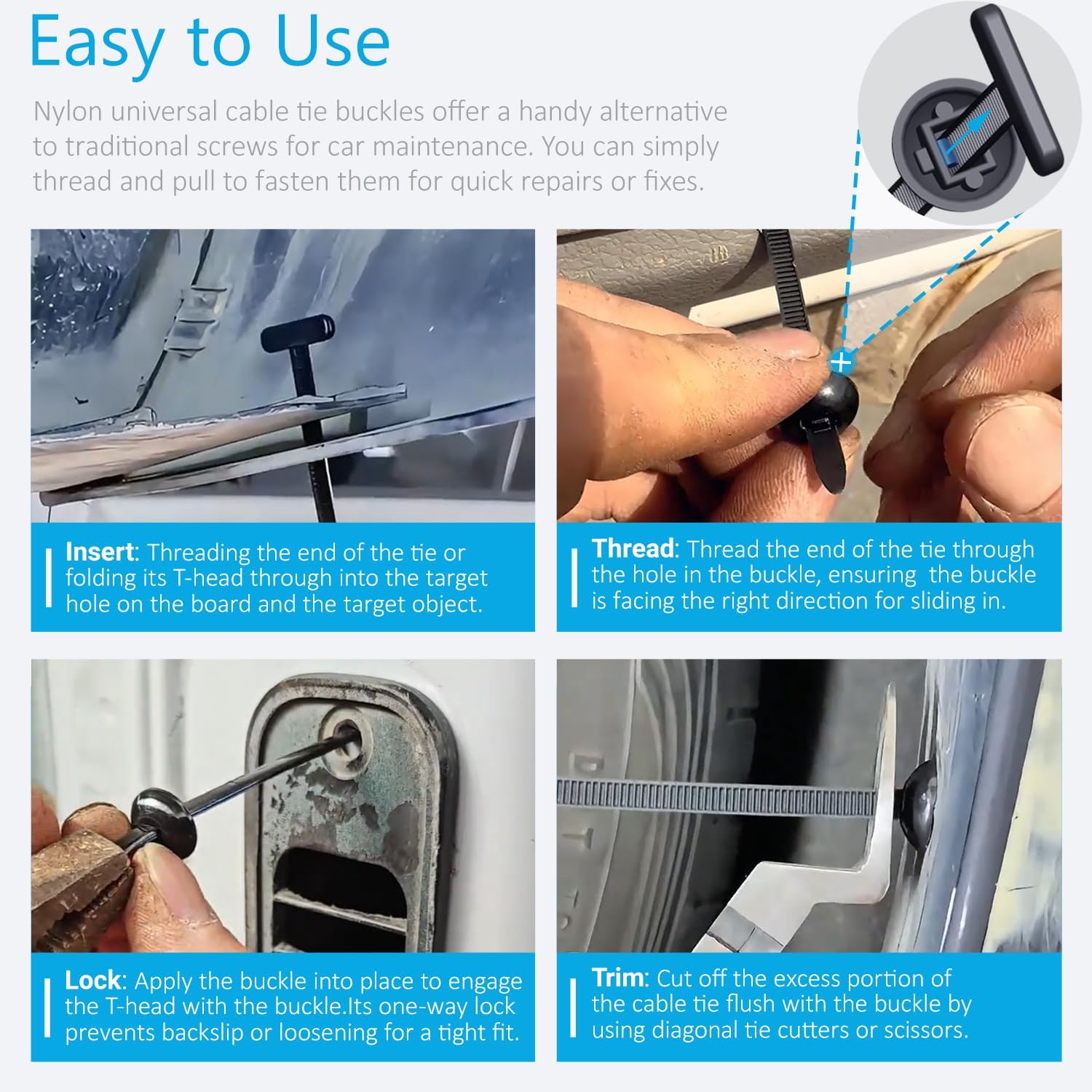 Easy to Use

Nylon universal cable tie buckles offer a handy alternative to traditional screws for car maintenance. You can simply thread and pull to fasten them for quick repairs or fixes.

Insert: Threading the end of the tie or folding its T-head through into the target hole on the board and the target object.

Thread: Thread the end of the tie through the hole in the buckle, ensuring the buckle is facing the right direction for sliding in.

Lock: Apply the buckle into place to engage the T-head with the buckle.Its one-way lock prevents backslip or loosening for a tight fit.

Trim: Cut off the excess portion of the cable tie flush with the buckle by using diagonal tie cutters or scissors.