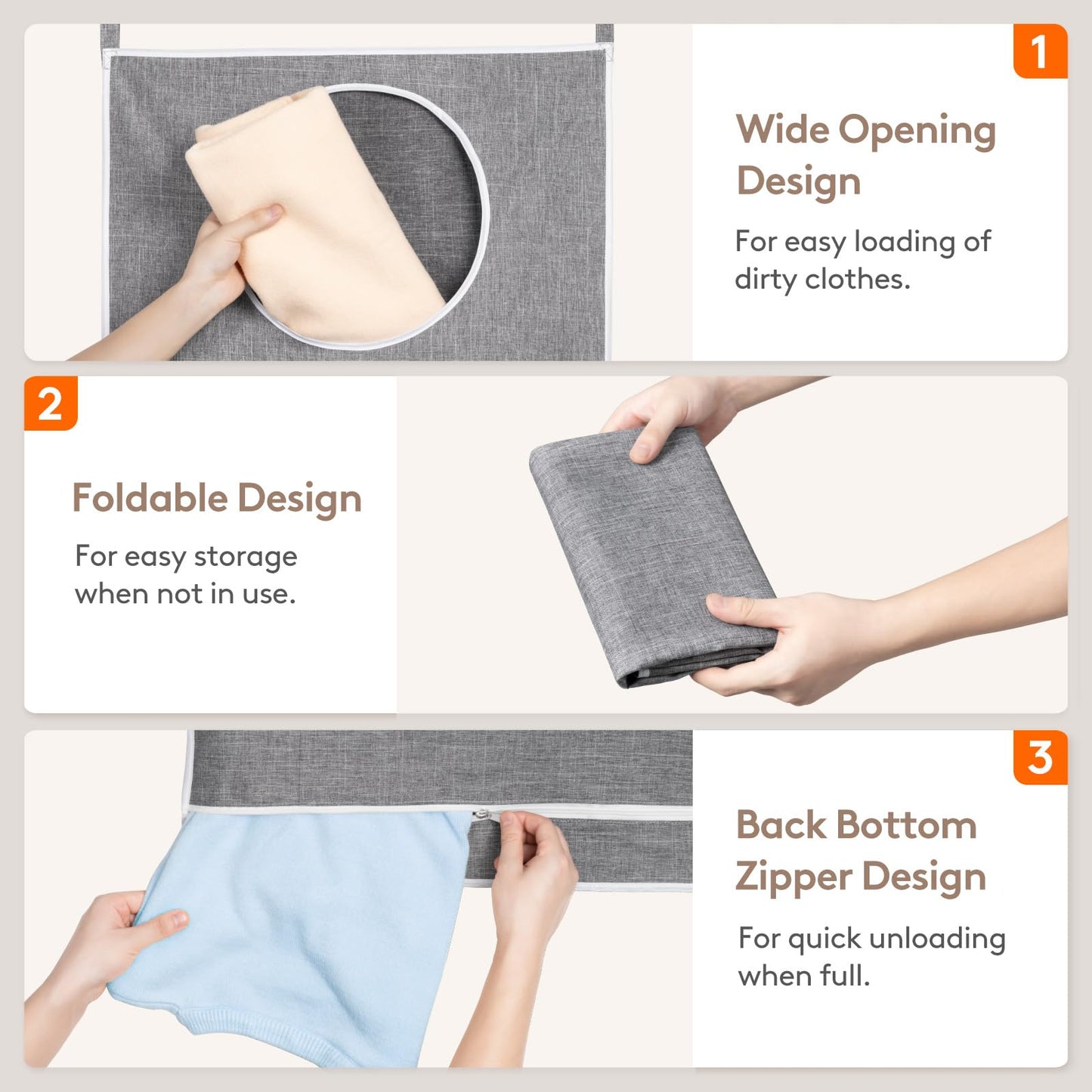 1

Wide Opening Design

For easy loading of dirty clothes.

2

Foldable Design

For easy storage when not in use.

3

Back Bottom Zipper Design

For quick unloading when full.