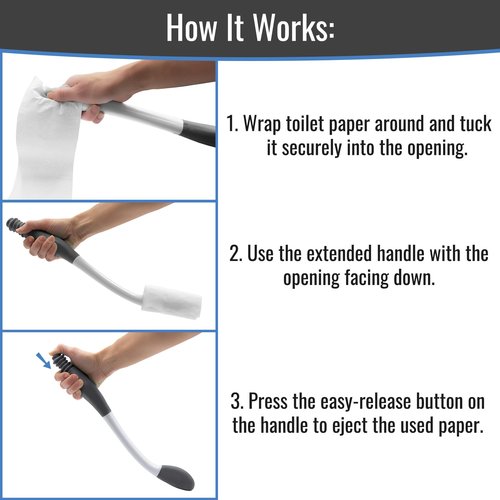 How It Works:

1. Wrap toilet paper around and tuck it securely into the opening.

2. Use the extended handle with the opening facing down.

3. Press the easy-release button on the handle to eject the used paper.