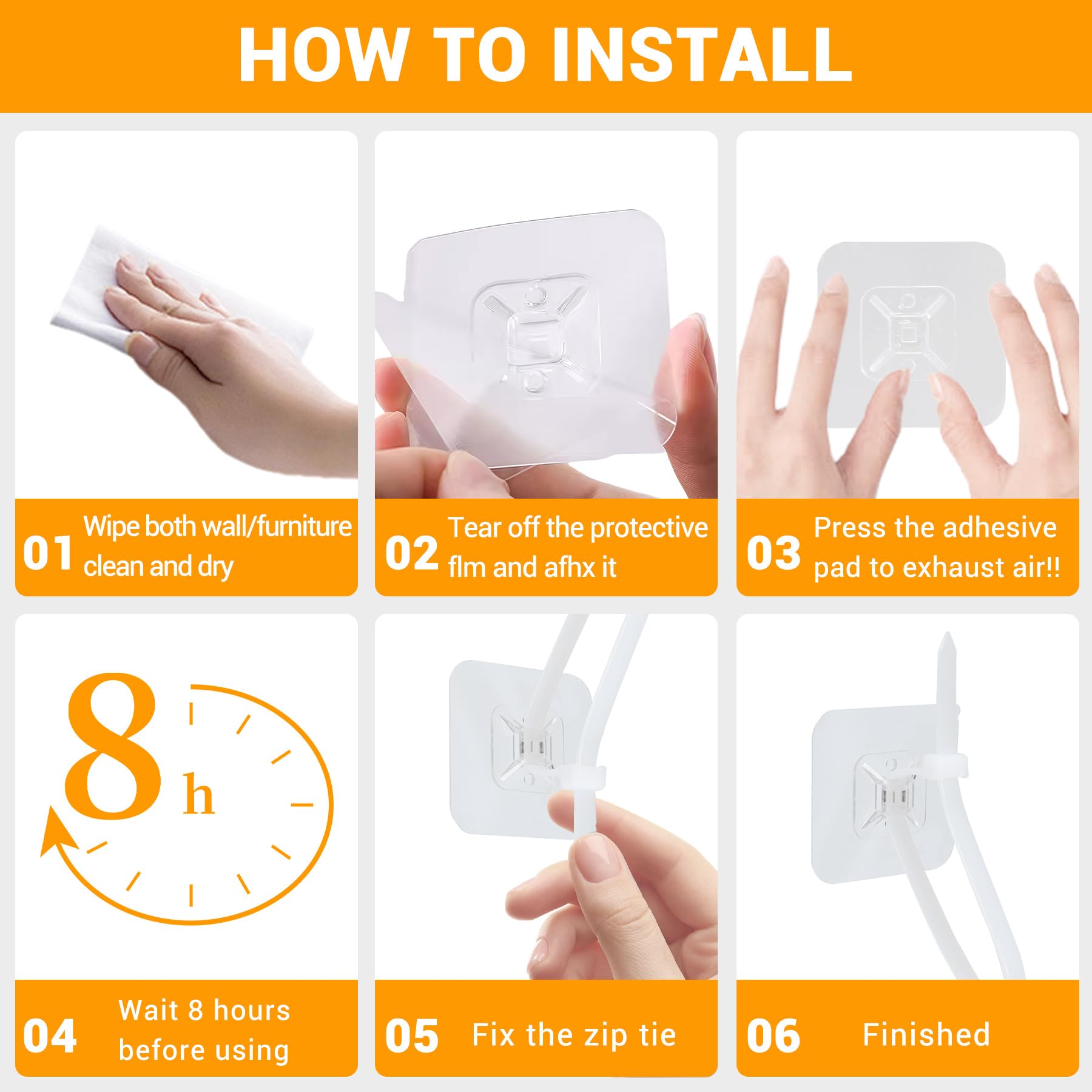 HOW TO INSTALL

01 Wipe both wall/furniture clean and dry

02 Tear off the protective flm and afhx it

03 Press the adhesive pad to exhaust air!!

8h

04 Wait 8 hours before using

05 Fix the zip tie

06 Finished