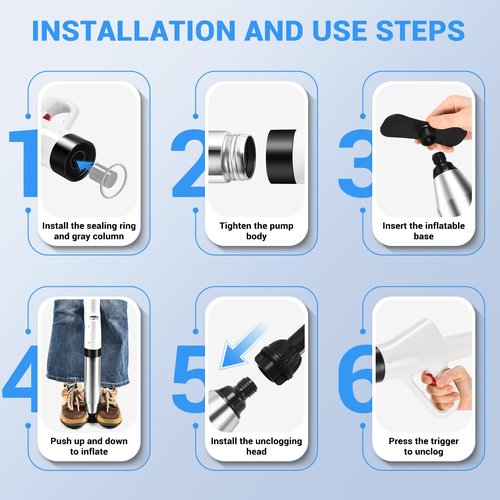 INSTALLATION AND USE STEPS

1
Install the sealing ring and gray column

2
Tighten the pump body

3
Insert the inflatable base

4
Push up and down to inflate

5
Install the unclogging head

6
Press the trigger to unclog